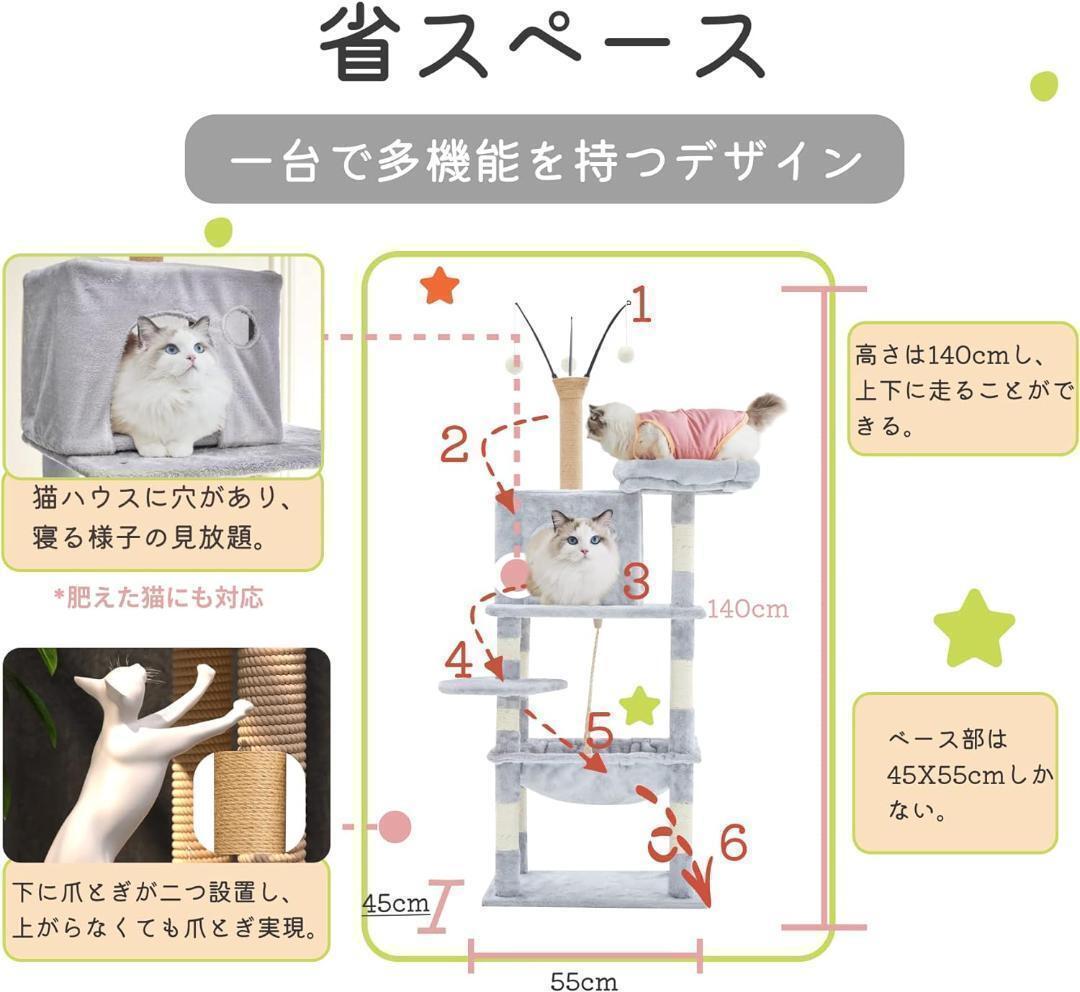 省スペース

一台で多機能を持つデザイン

猫ハウスに穴があり、寝る様子の見放題。

*肥えた猫にも対応

下に爪とぎが二つ設置し、上がらなくても爪とぎ実現。

1

2

3

4

5

6

140cm

45cm

55cm

高さは140cmし、上下に走ることができる。

ベース部は45X55cmしかない。