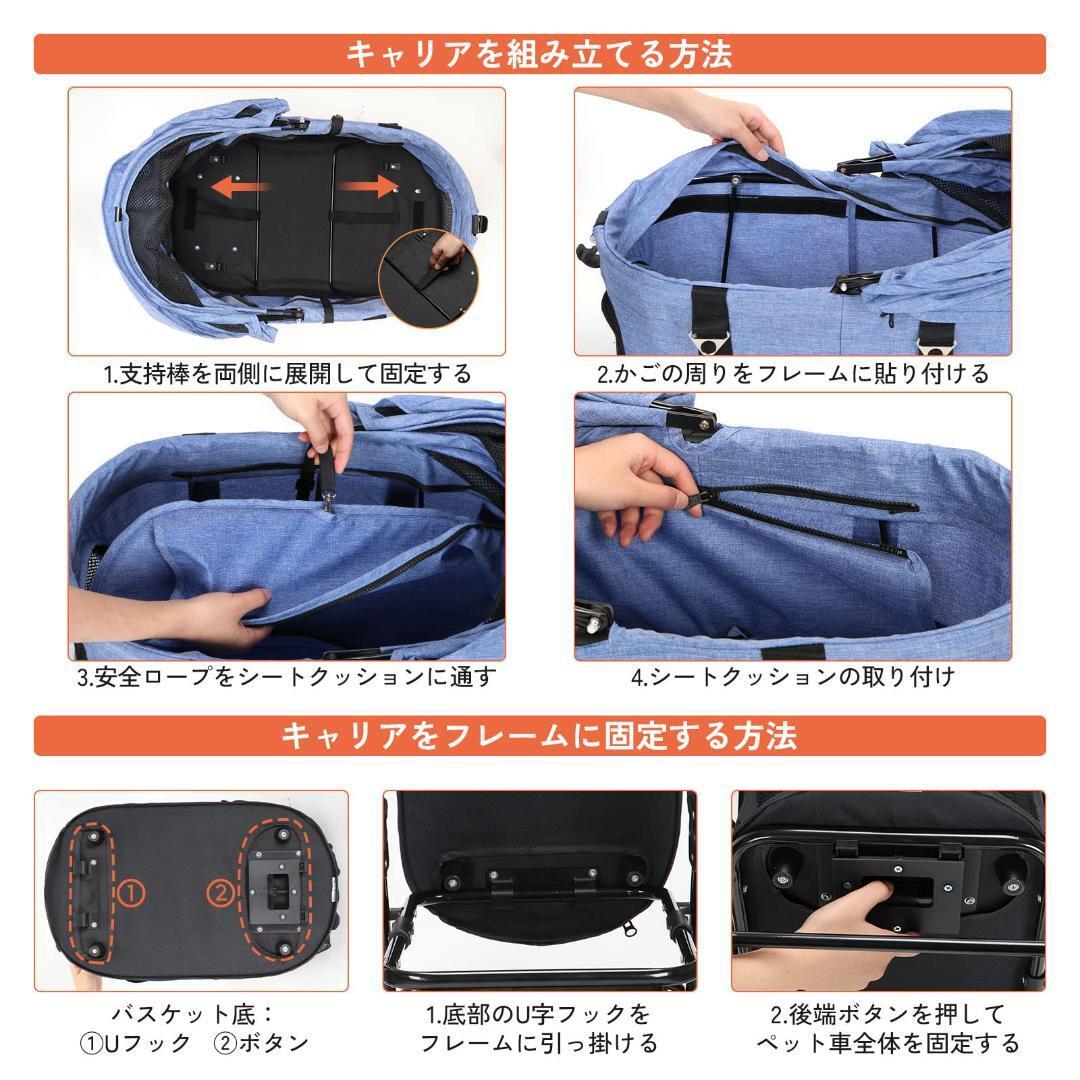 キャリアを組み立てる方法

1.支持棒を両側に展開して固定する

2.かごの周りをフレームに貼り付ける

3.安全ロープをシートクッションに通す

4.シートクッションの取り付け

キャリアをフレームに固定する方法

①

②

バスケット底：
①Uフック ②ボタン

1.底部のU字フックを
フレームに引っ掛ける

2.後端ボタンを押して
ペット車全体を固定する