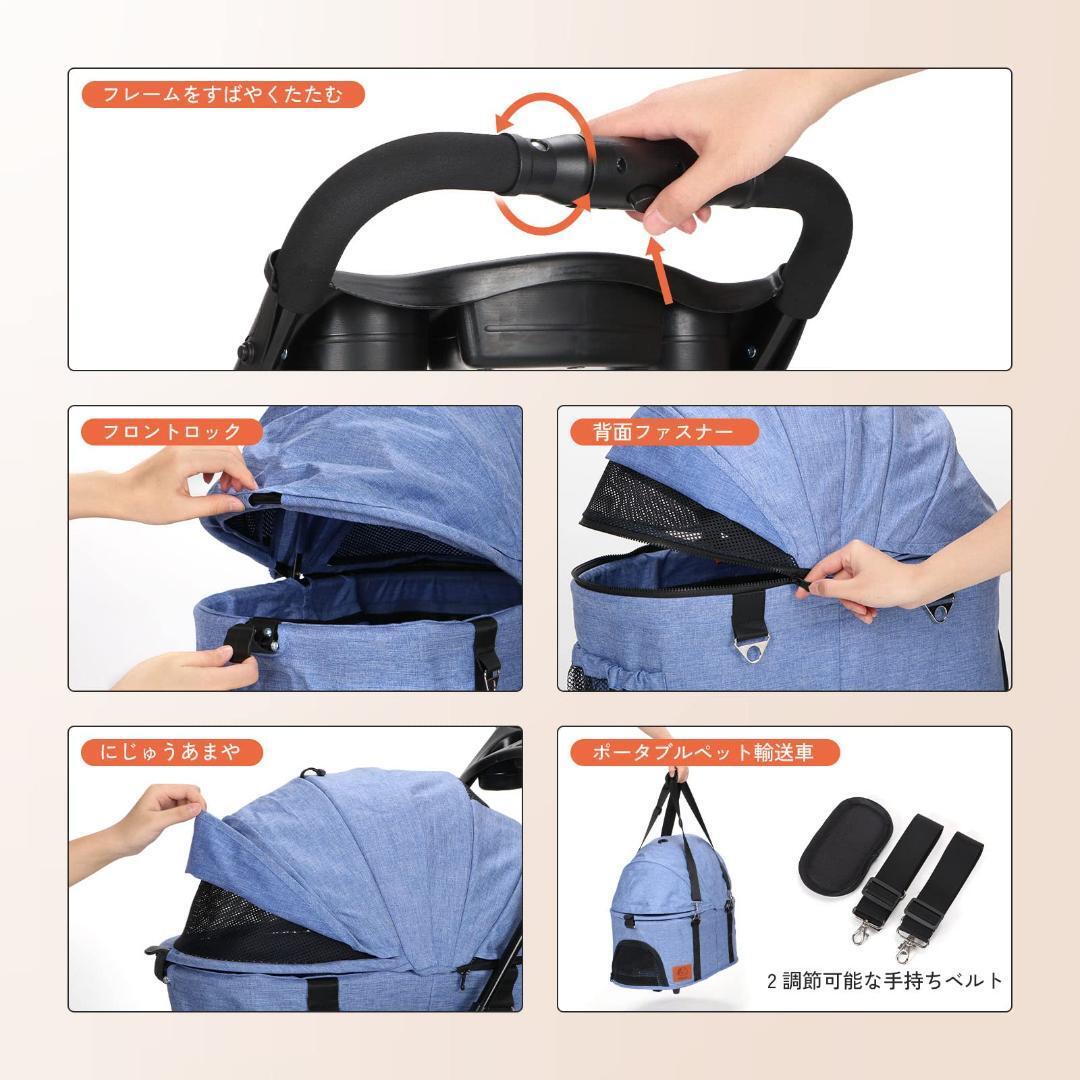 フレームをすばやくたたむ

フロントロック

背面ファスナー

にじゅうあまや

ポータブルペット輸送車

2 調節可能な手持ちベルト