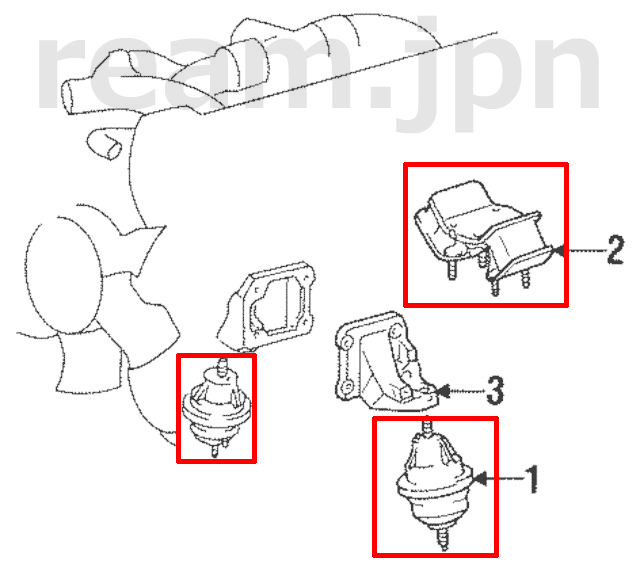 ream.jpn

2

3

1