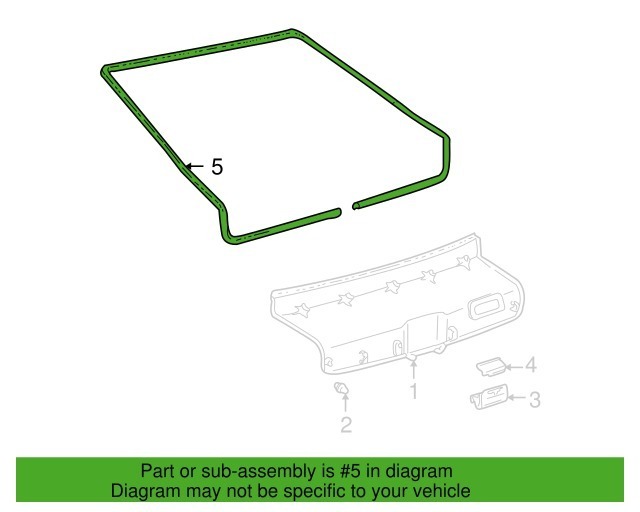 5

4

1

3

2

Part or sub-assembly is #5 in diagram
Diagram may not be specific to your vehicle