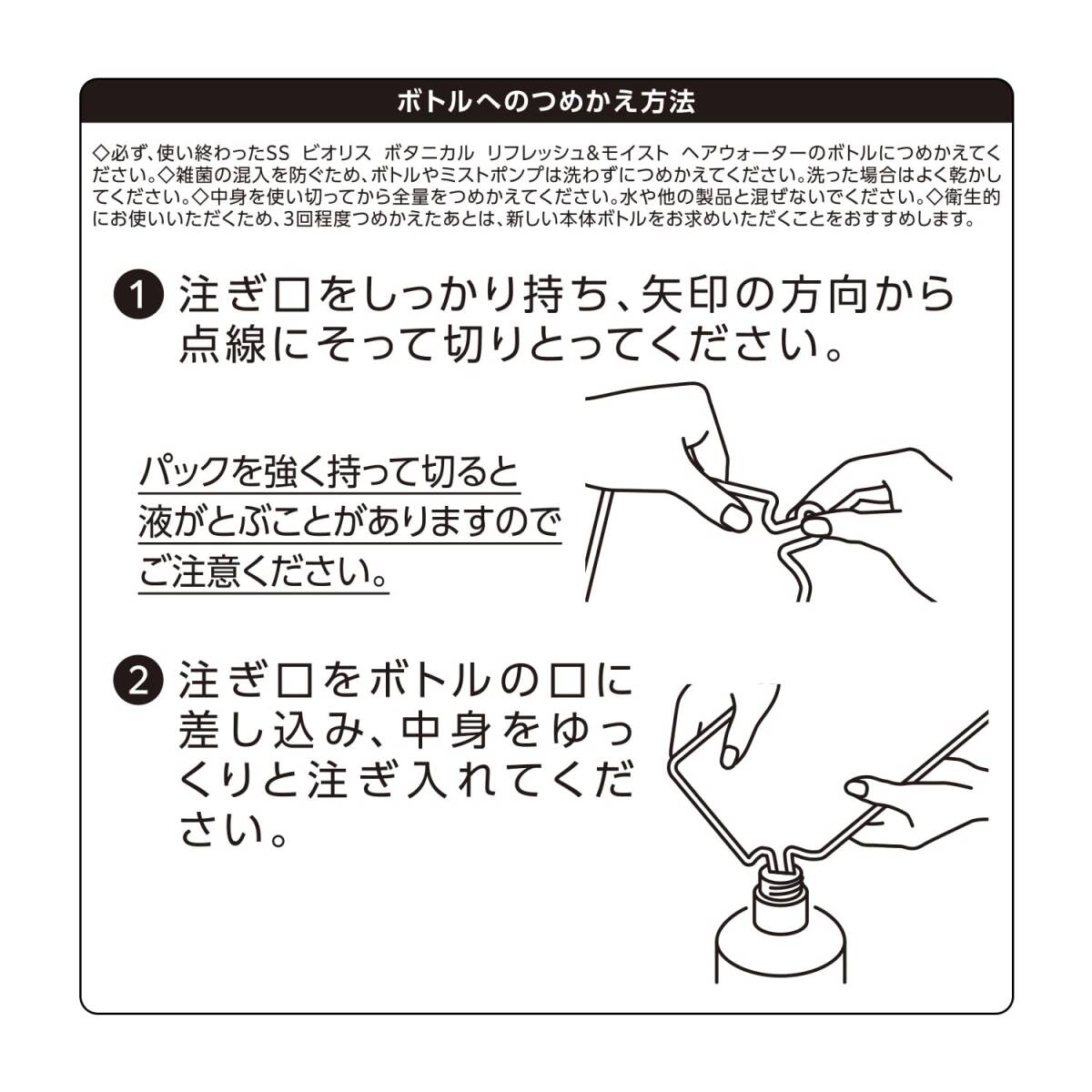 ボトルへのつめかえ方法

◇必ず、使い終わったSS ビオリス ボタニカル リフレッシュ&モイスト ヘアウォーターのボトルにつめかえてください。◇雑菌の混入を防ぐため、ボトルやミストポンプは洗わずにつめかえてください。洗った場合はよく乾かしてください。◇中身を使い切ってから全量をつめかえてください。水や他の製品と混ぜないでください。◇衛生的にお使いいただくため、3回程度つめかえたあとは、新しい本体ボトルをお求めいただくことをおすすめします。

1 注ぎ口をしっかり持ち、矢印の方向から点線にそって切りとってください。

パックを強く持って切ると液がとぶことがありますのでご注意ください。

2 注ぎ口をボトルの口に差し込み、中身をゆっくりと注ぎ入れてください。