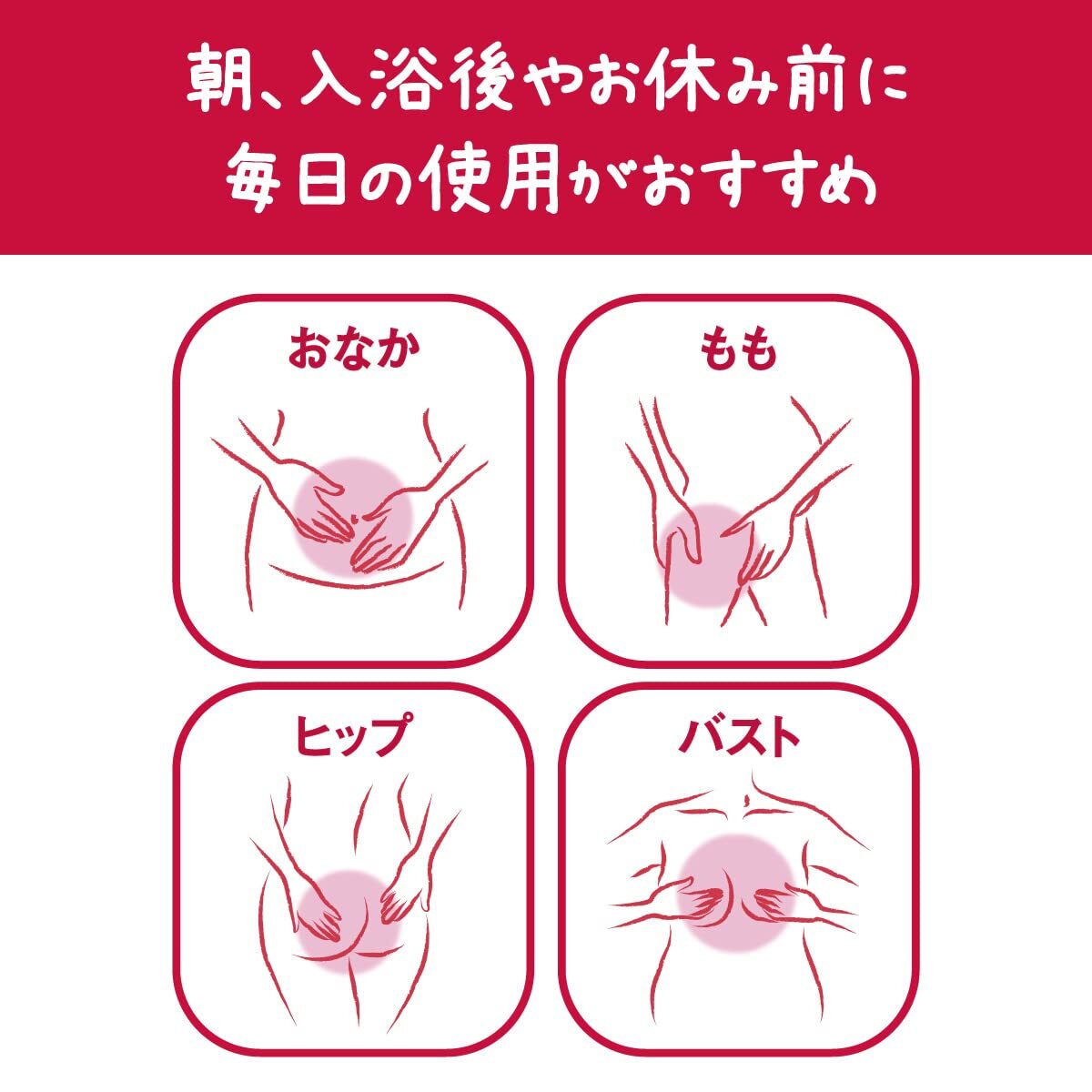 朝、入浴後やお休み前に
毎日の使用がおすすめ

おなか

もも

ヒップ

バスト