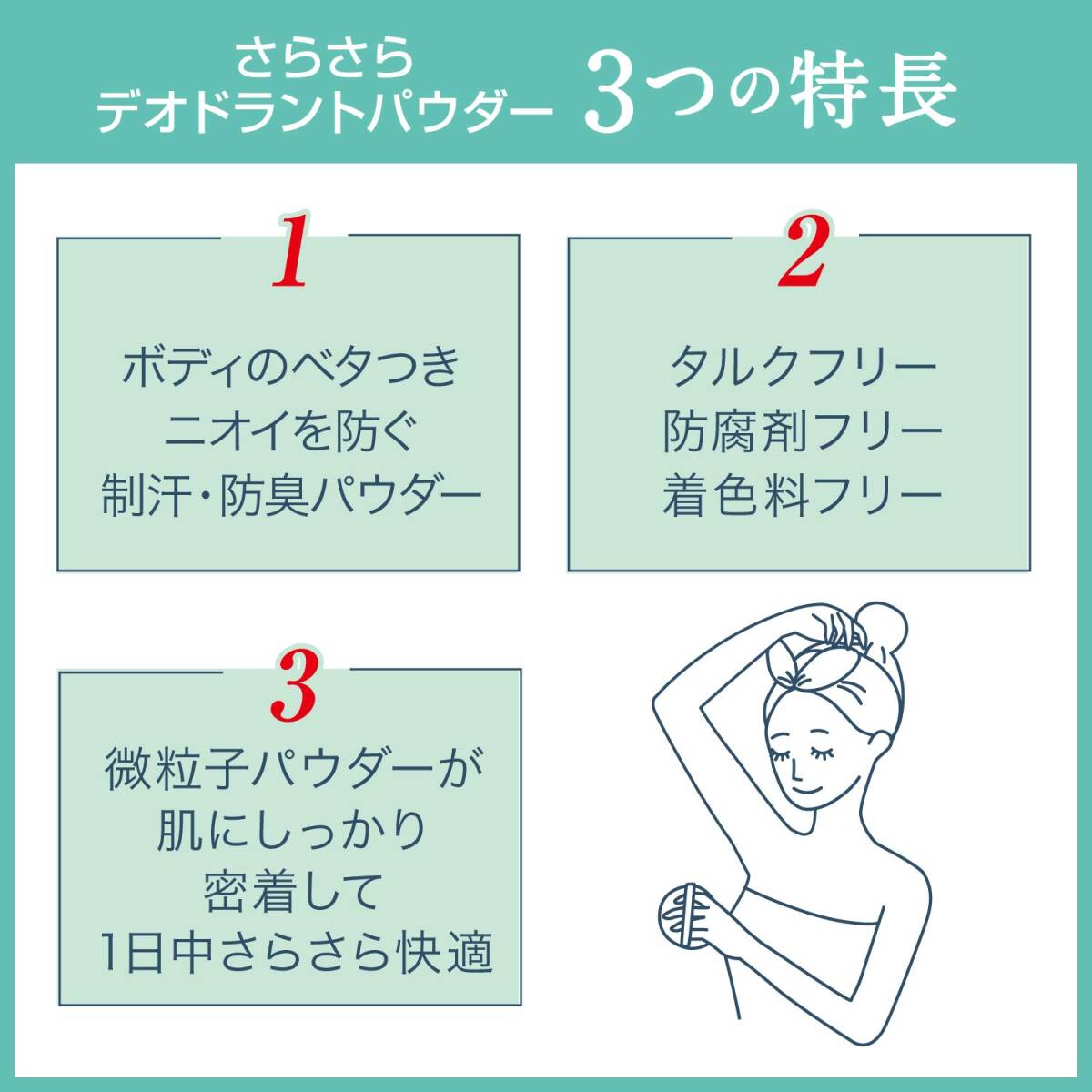 さらさら
デオドラントパウダー 3つの特長

1

ボディのベタつき
ニオイを防ぐ
制汗・防臭パウダー

2

タルクフリー
防腐剤フリー
着色料フリー

3

微粒子パウダーが
肌にしっかり
密着して
1日中さらさら快適