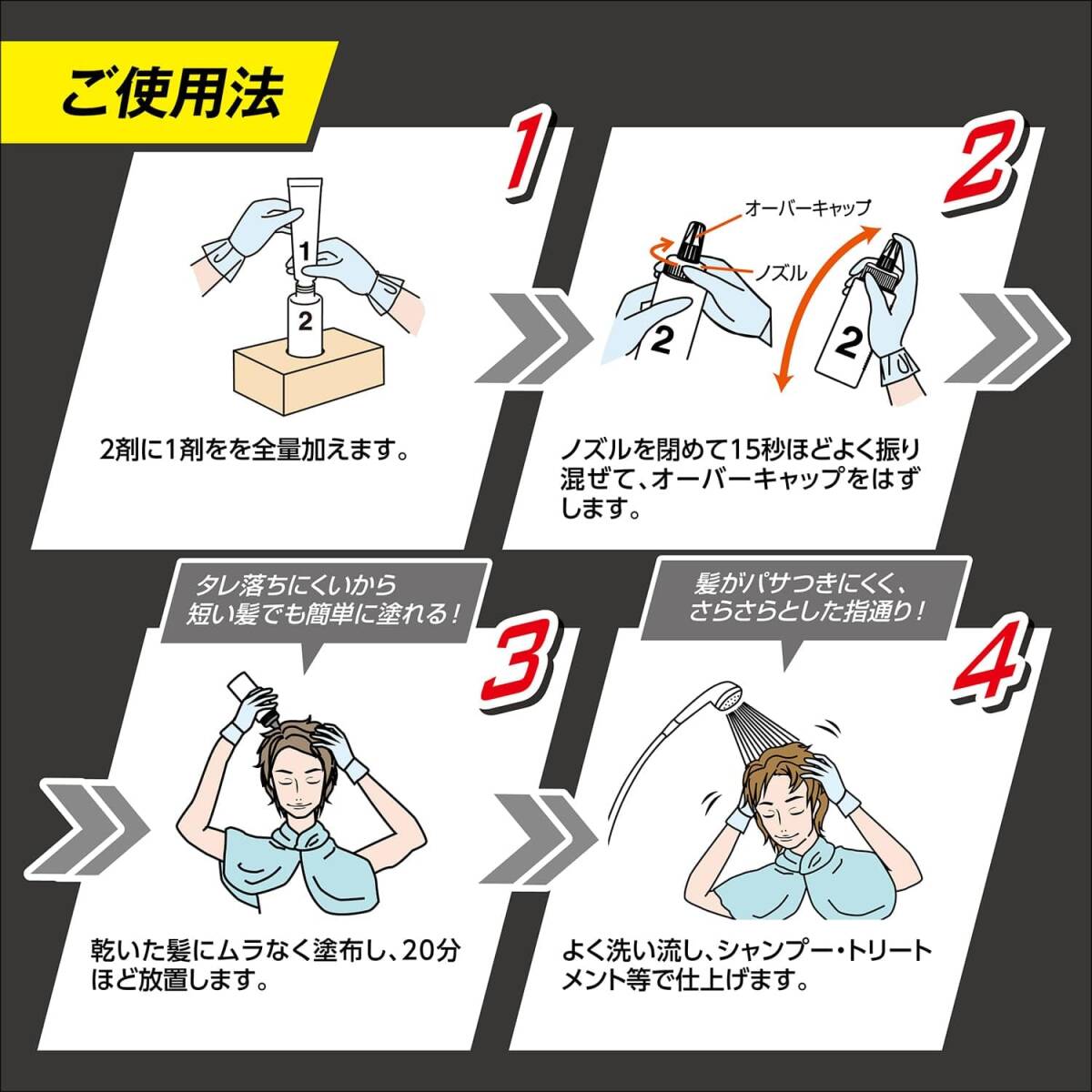 ご使用法

1

1
2

2剤に1剤をを全量加えます。

2

オーバーキャップ
ノズル
2
2

ノズルを閉めて15秒ほどよく振り混ぜて、オーバーキャップをはずします。

タレ落ちにくいから短い髪でも簡単に塗れる！

3

乾いた髪にムラなく塗布し、20分ほど放置します。

髪がパサつきにくく、さらさらとした指通り！

4

よく洗い流し、シャンプー・トリートメント等で仕上げます。