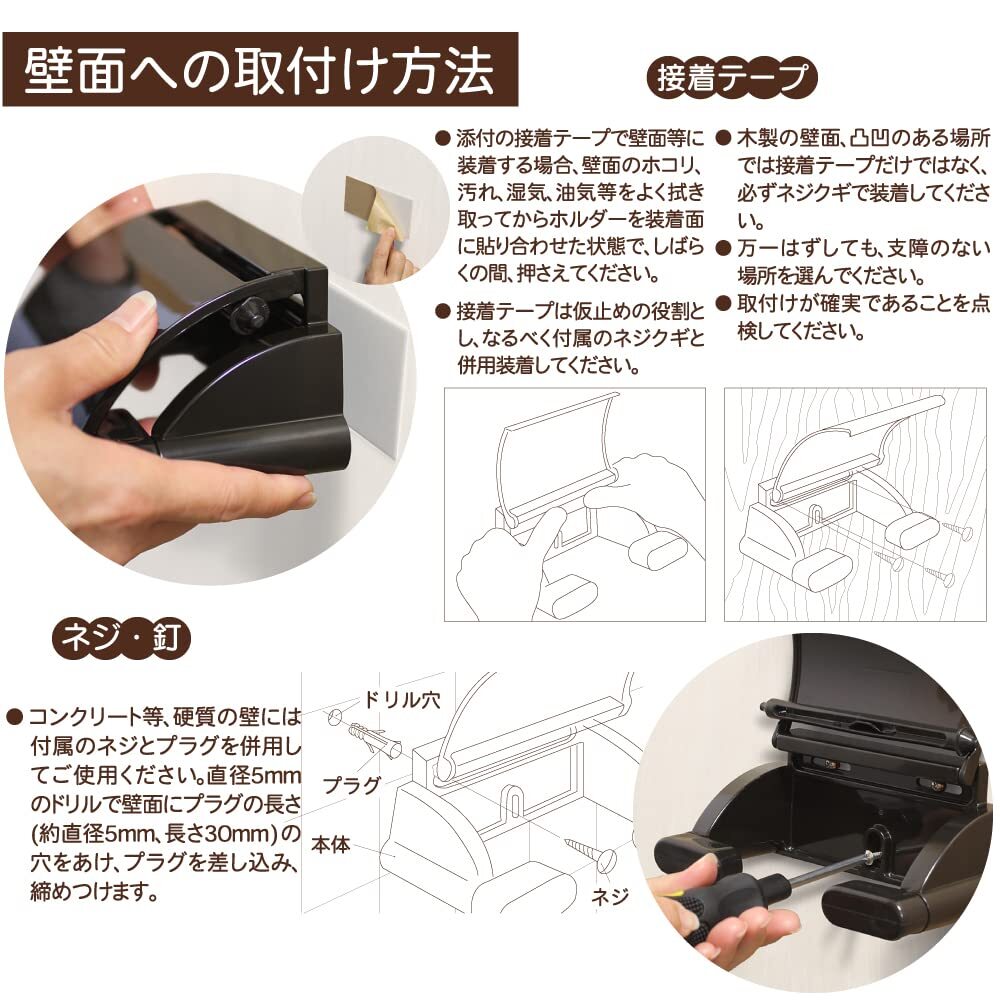 壁面への取付け方法

接着テープ

● 添付の接着テープで壁面等に装着する場合、壁面のホコリ、汚れ、湿気、油気等をよく拭き取ってからホルダーを装着面に貼り合わせた状態で、しばらくの間、押さえてください。

● 接着テープは仮止めの役割とし、なるべく付属のネジクギと併用装着してください。

● 木製の壁面、凸凹のある場所では接着テープだけではなく、必ずネジクギで装着してください。

● 万一はずしても、支障のない場所を選んでください。

● 取付けが確実であることを点検してください。

ネジ・釘

● コンクリート等、硬質の壁には付属のネジとプラグを併用してご使用ください。直径5mmのドリルで壁面にプラグの長さ(約直径5mm、長さ30mm)の穴をあけ、プラグを差し込み、締めつけます。

ドリル穴

プラグ

本体

ネジ