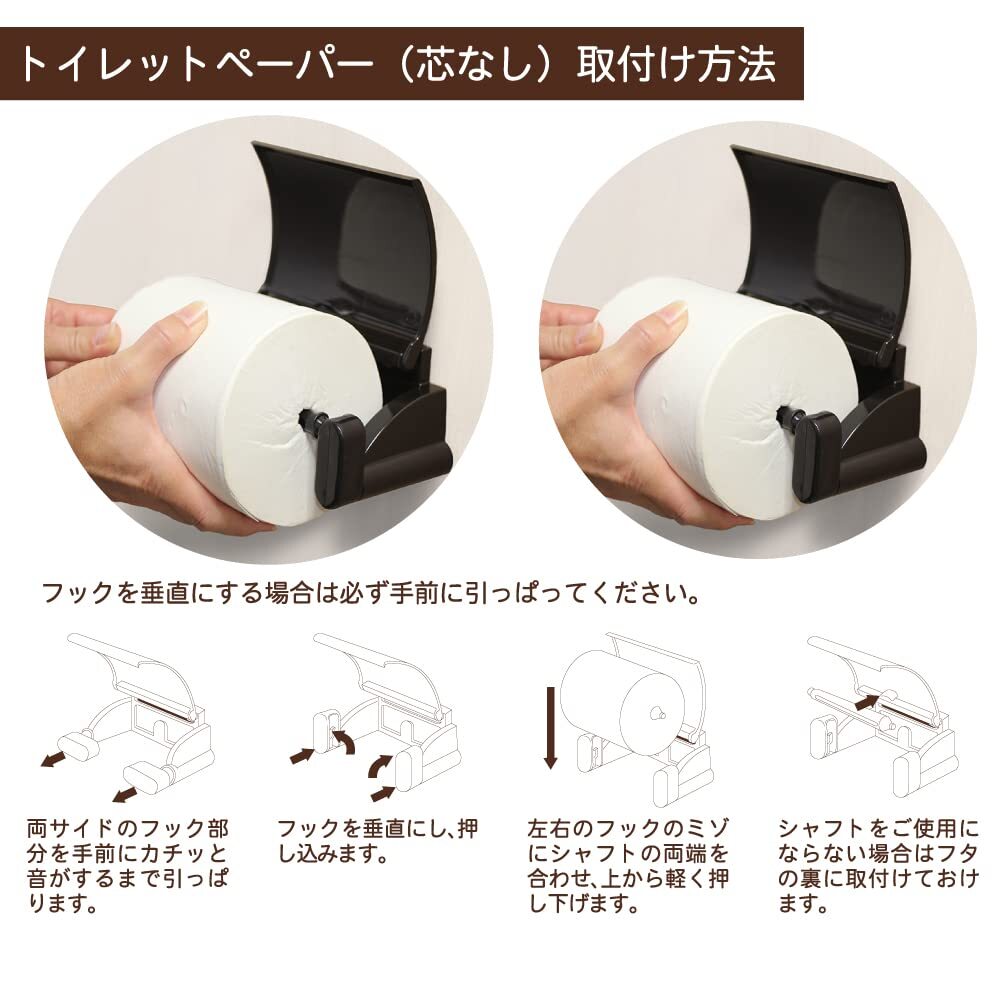 トイレットペーパー（芯なし）取付け方法

フックを垂直にする場合は必ず手前に引っぱってください。

両サイドのフック部分を手前にカチッと音がするまで引っぱります。

フックを垂直にし、押し込みます。

左右のフックのミゾにシャフトの両端を合わせ、上から軽く押し下げます。

シャフトをご使用にならない場合はフタの裏に取付けておけます。