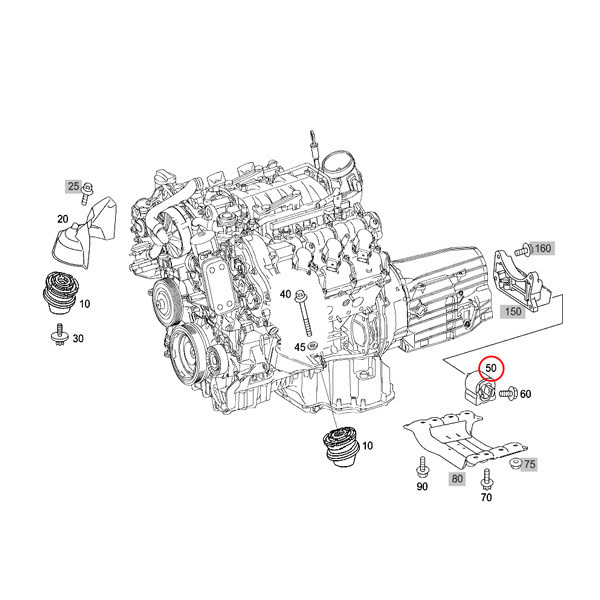 25
20
10
30
40
45
160
150
50
60
10
90
80
70
75