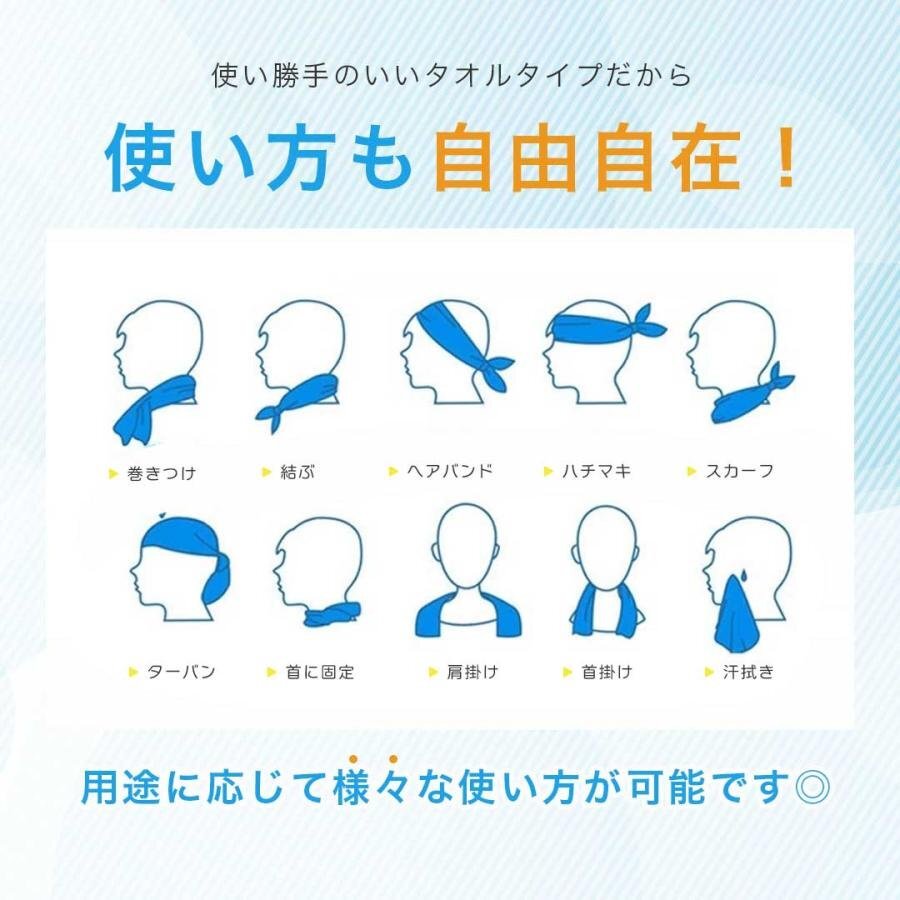 使い勝手のいいタオルタイプだから

使い方も自由自在！

▶ 巻きつけ
▶ 結ぶ
▶ ヘアバンド
▶ ハチマキ
▶ スカーフ

▶ ターバン
▶ 首に固定
▶ 肩掛け
▶ 首掛け
▶ 汗拭き

用途に応じて様々な使い方が可能です◎