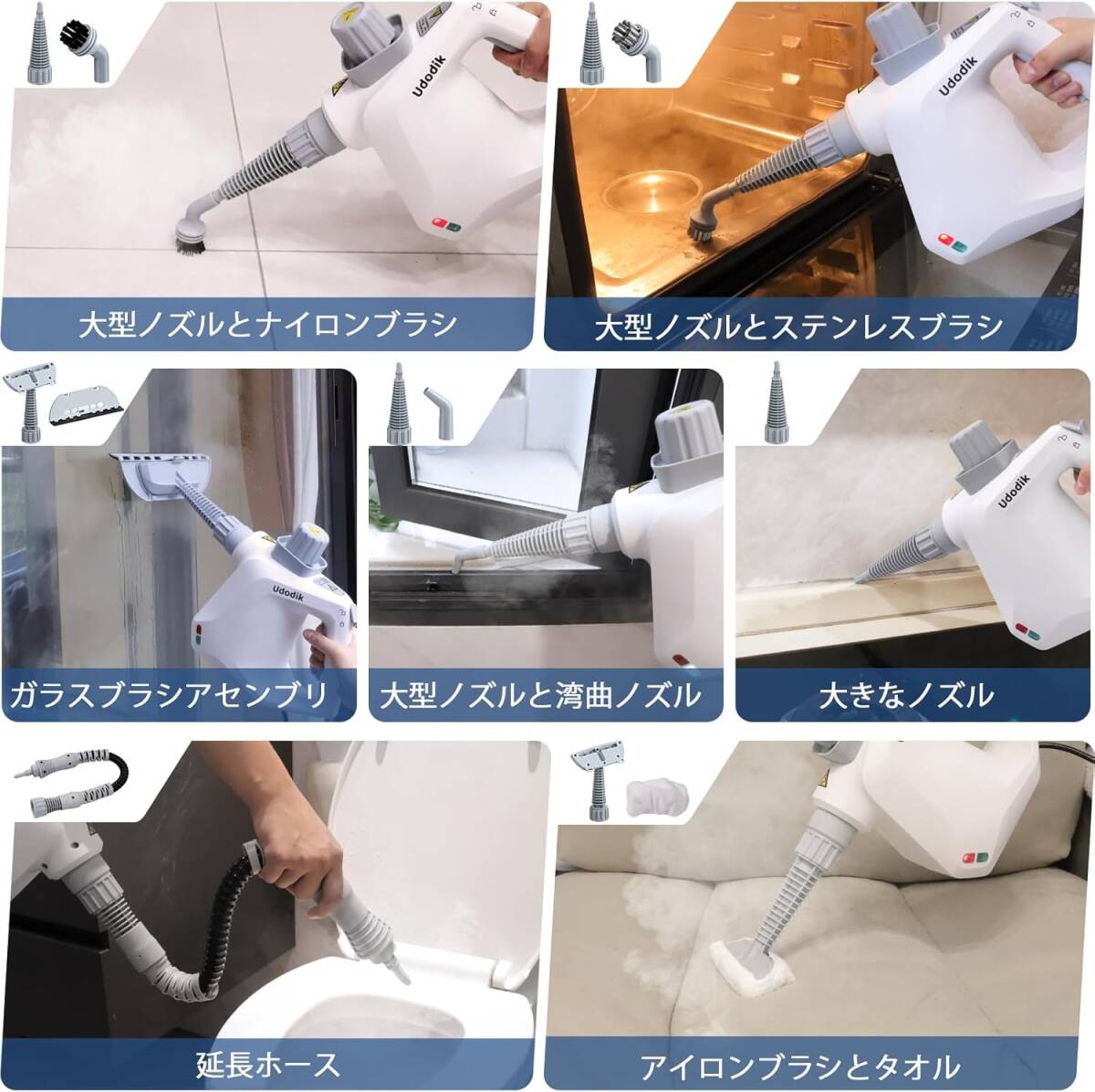 Udodik

大型ノズルとナイロンブラシ

Udodik

大型ノズルとステンレスブラシ

Udodik

ガラスブラシアセンブリ

大型ノズルと湾曲ノズル

Udodik

大きなノズル

延長ホース

アイロンブラシとタオル