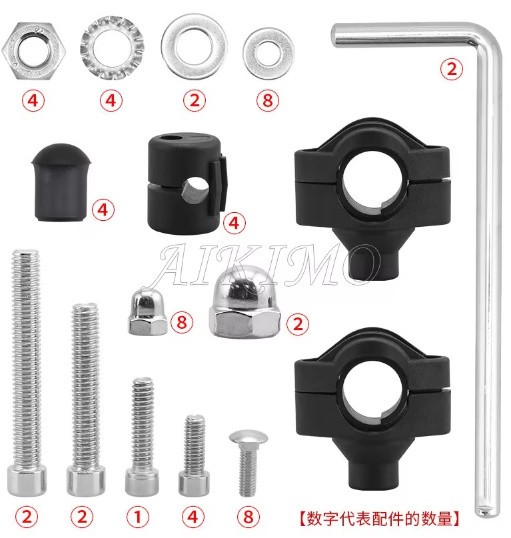 ④ ④ ② ⑧

②

④

④

AIKIMO

⑧ ②

② ② ① ④ ⑧

【数字代表配件的数量】