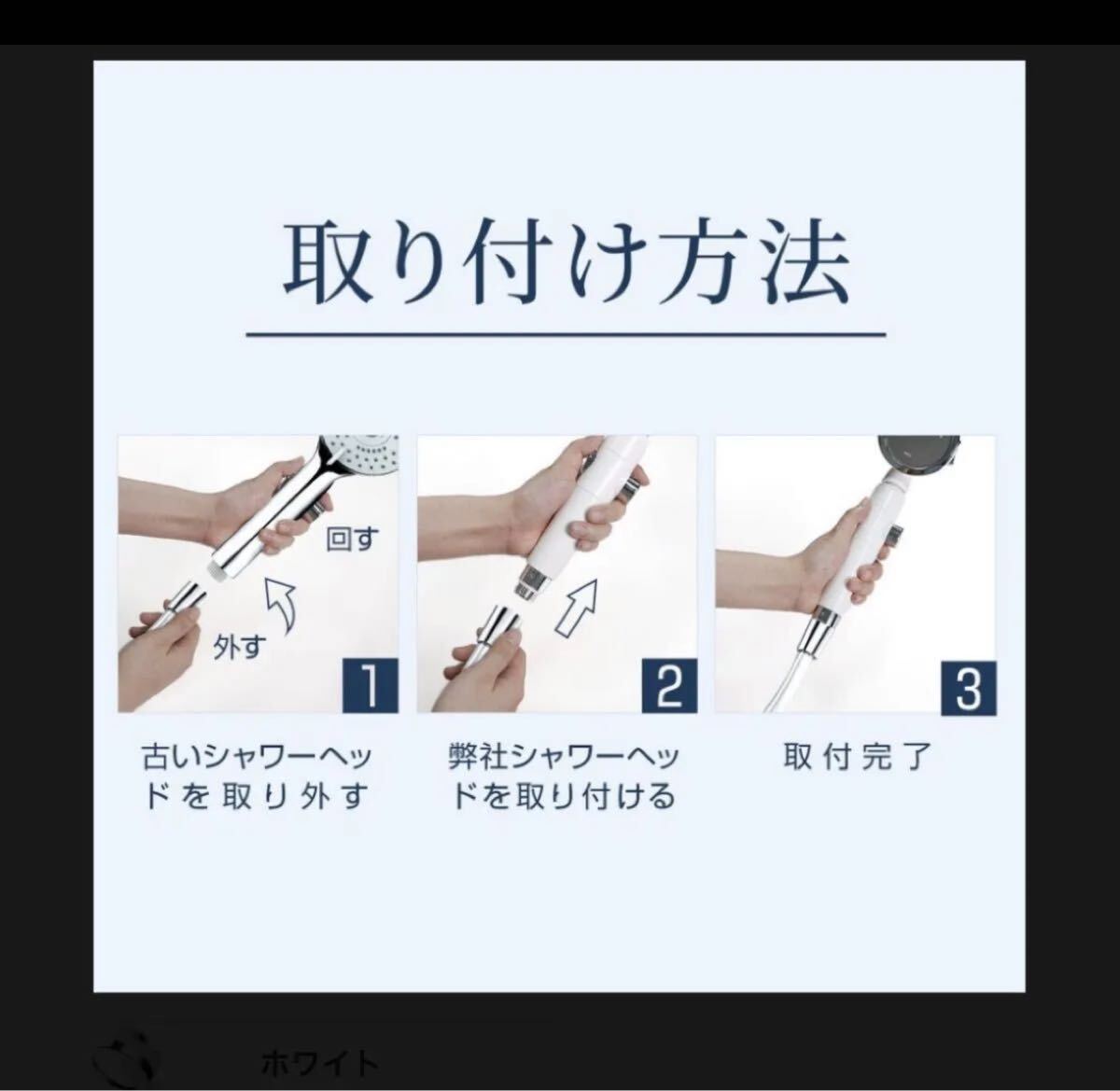 取り付け方法

回す

外す

1

古いシャワーヘッドを取り外す

2

弊社シャワーヘッドを取り付ける

3

取付完了

ホワイト