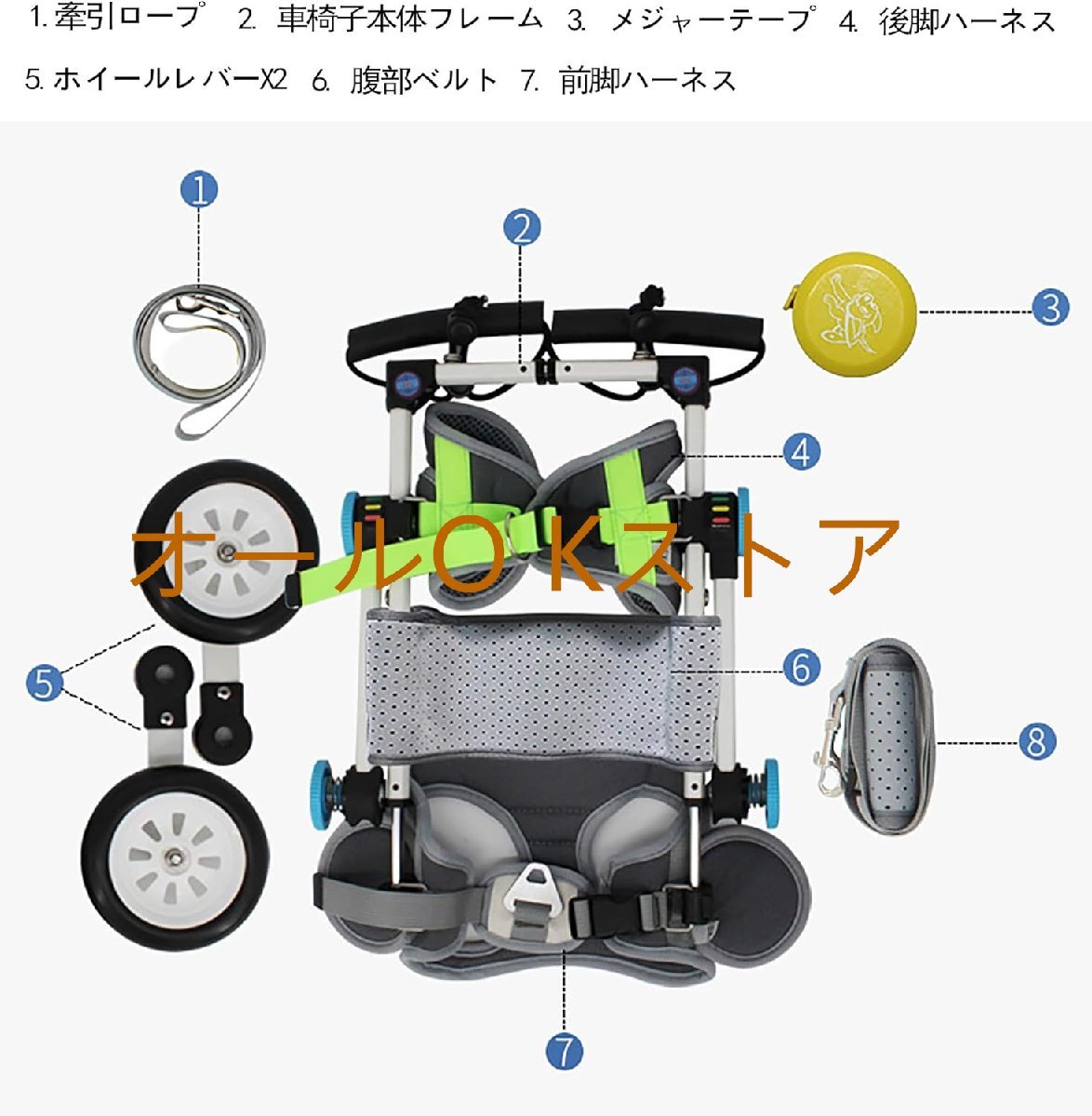 1. 牽引ロープ　2. 車椅子本体フレーム　3. メジャーテープ　4. 後脚ハーネス

5. ホイールレバーX2　6. 腹部ベルト　7. 前脚ハーネス

1

2

3

4

オールOKストア

5

6

8

7