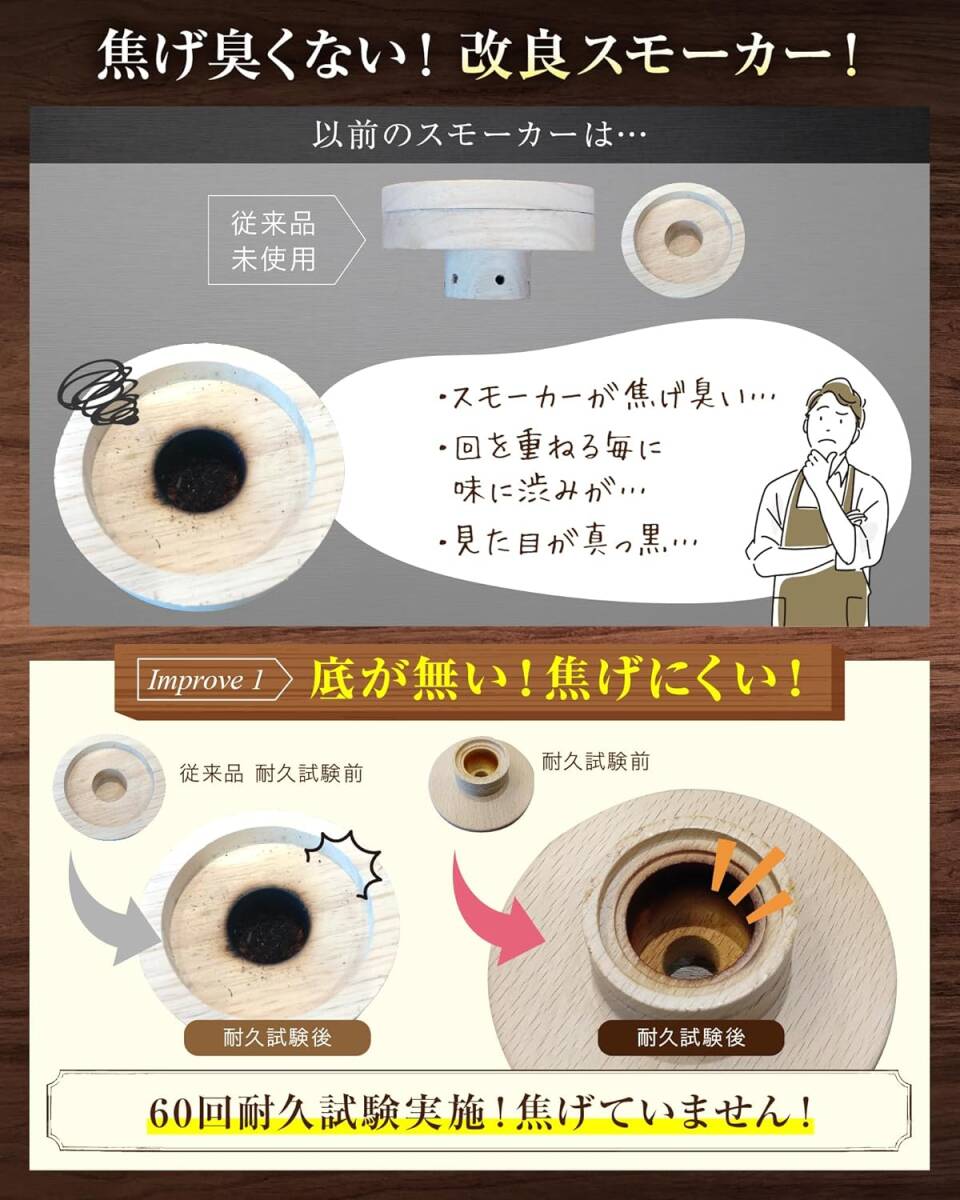 焦げ臭くない！改良スモーカー！

以前のスモーカーは…

従来品
未使用

・スモーカーが焦げ臭い…
・回を重ねる毎に味に渋みが…
・見た目が真っ黒…

Improve 1 底が無い！焦げにくい！

従来品 耐久試験前

耐久試験前

耐久試験後

耐久試験後

60回耐久試験実施！焦げていません！