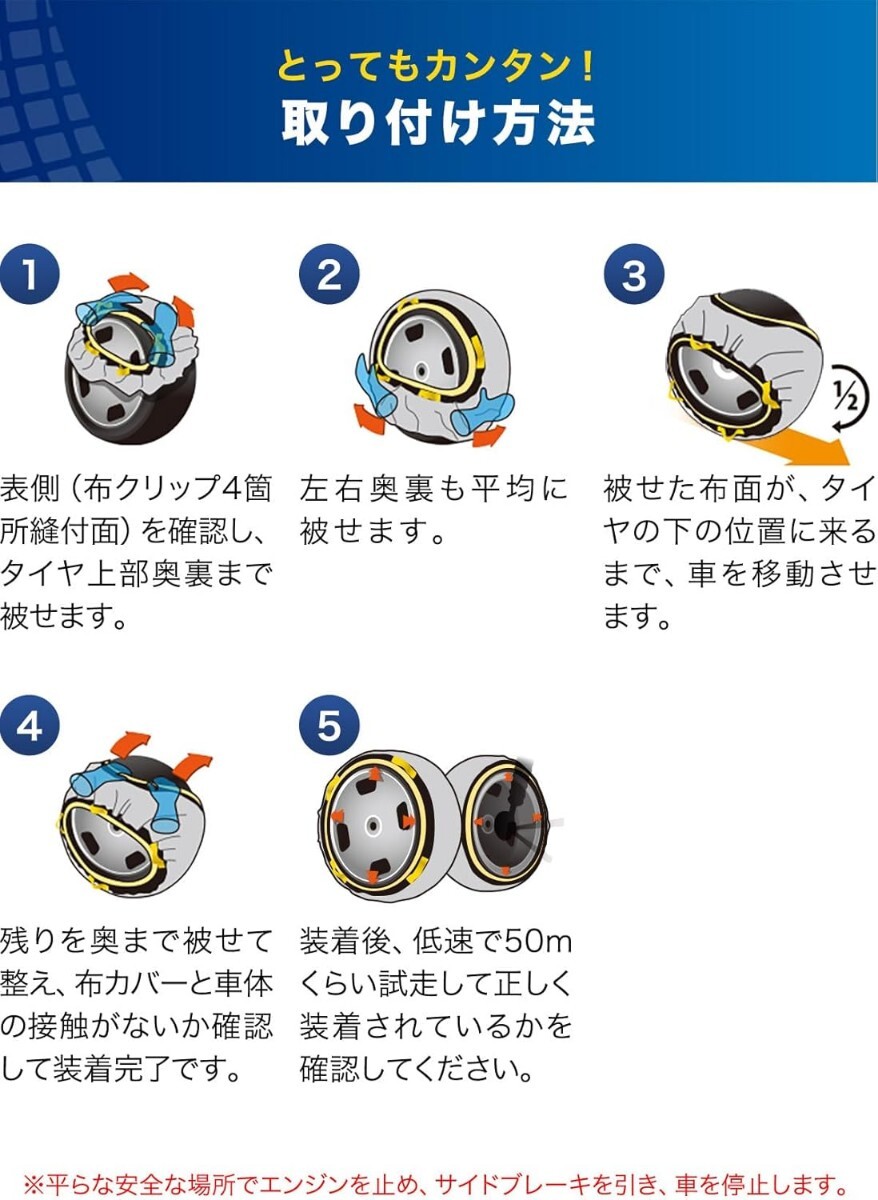 とってもカンタン！
取り付け方法

1

表側（布クリップ4箇所縫付面）を確認し、タイヤ上部奥裏まで被せます。

2

左右奥裏も平均に被せます。

3

$\frac{1}{2}$

被せた布面が、タイヤの下の位置に来るまで、車を移動させます。

4

残りを奥まで被せて整え、布カバーと車体の接触がないか確認して装着完了です。

5

装着後、低速で50mくらい試走して正しく装着されているかを確認してください。

※平らな安全な場所でエンジンを止め、サイドブレーキを引き、車を停止します。