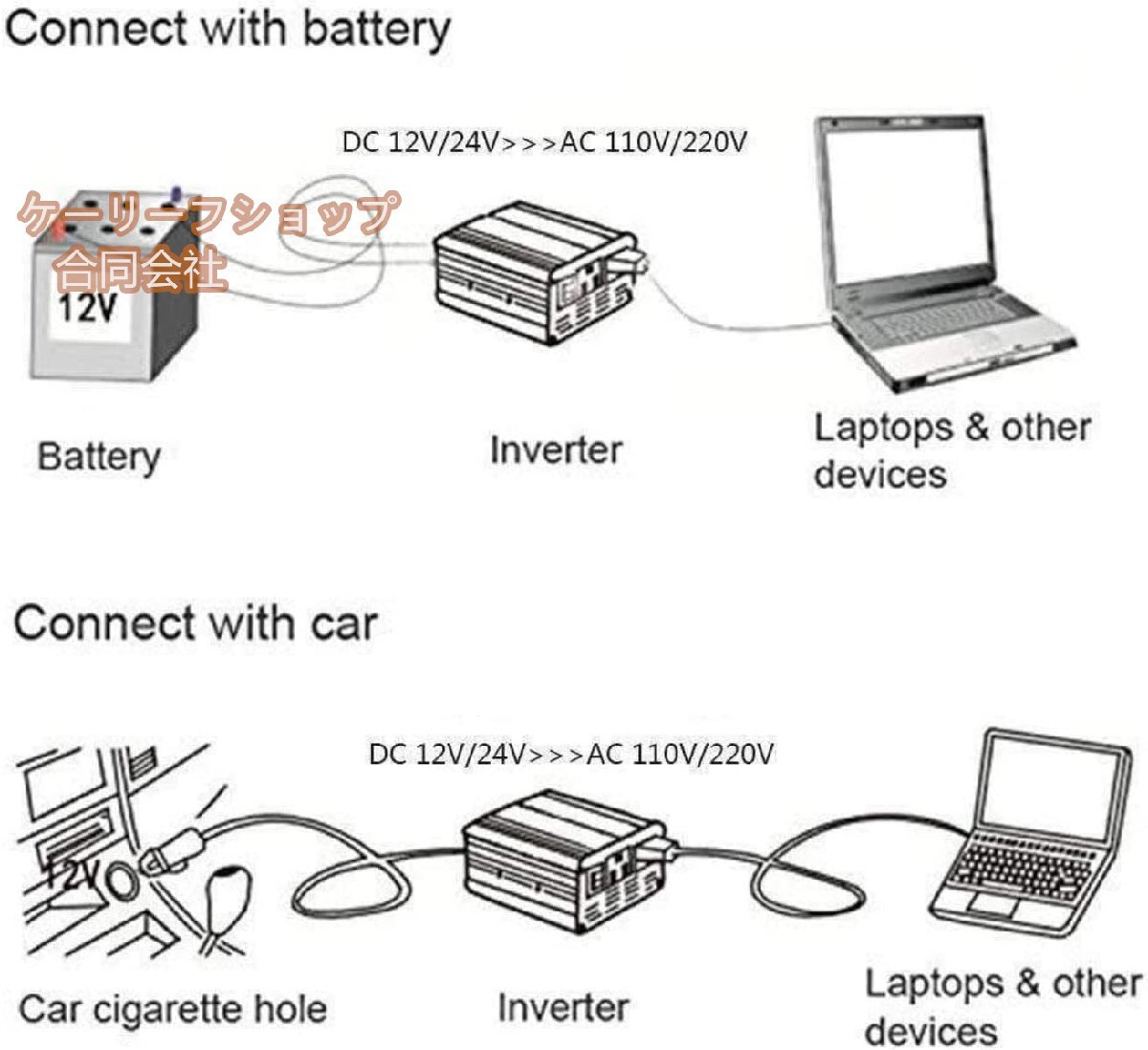 Connect with battery

DC 12V/24V>>>AC 110V/220V

ケーリーフショップ
合同会社

12V

Battery

Inverter

Laptops & other devices

Connect with car

DC 12V/24V>>>AC 110V/220V

12V

Car cigarette hole

Inverter

Laptops & other devices