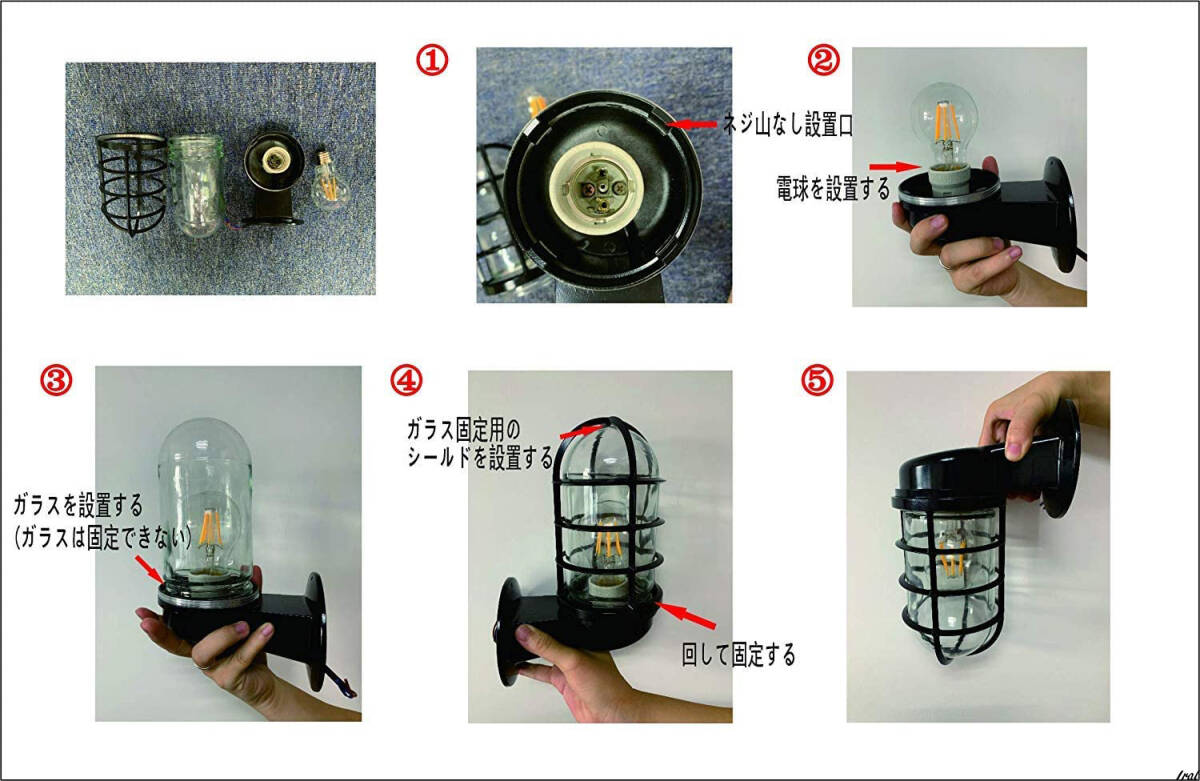 ①

ネジ山なし設置口

②

電球を設置する

③

ガラスを設置する
(ガラスは固定できない)

④

ガラス固定用の
シールドを設置する

回して固定する

⑤