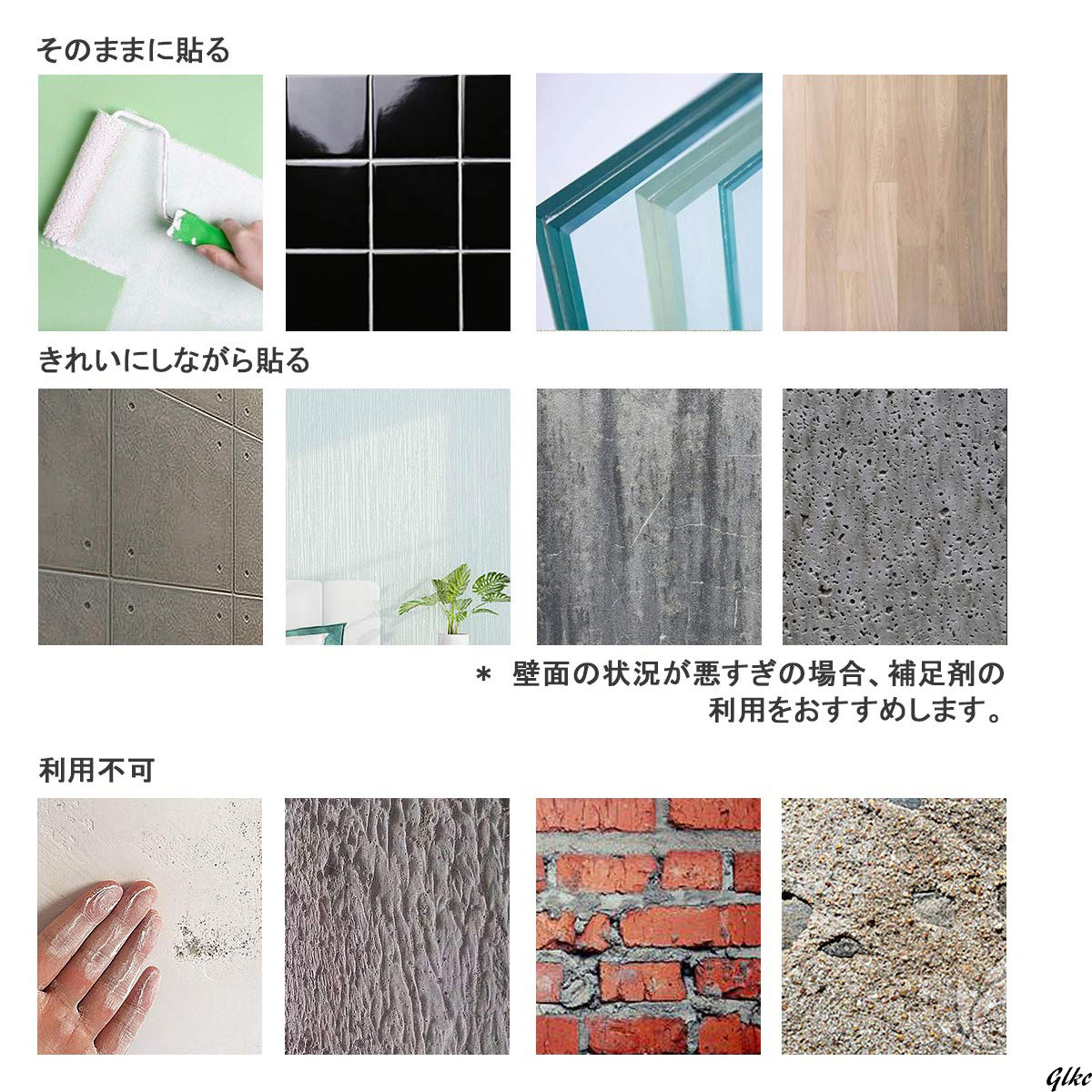 そのままに貼る

きれいにしながら貼る

＊ 壁面の状況が悪すぎの場合、補足剤の利用をおすすめします。

利用不可

Glkc