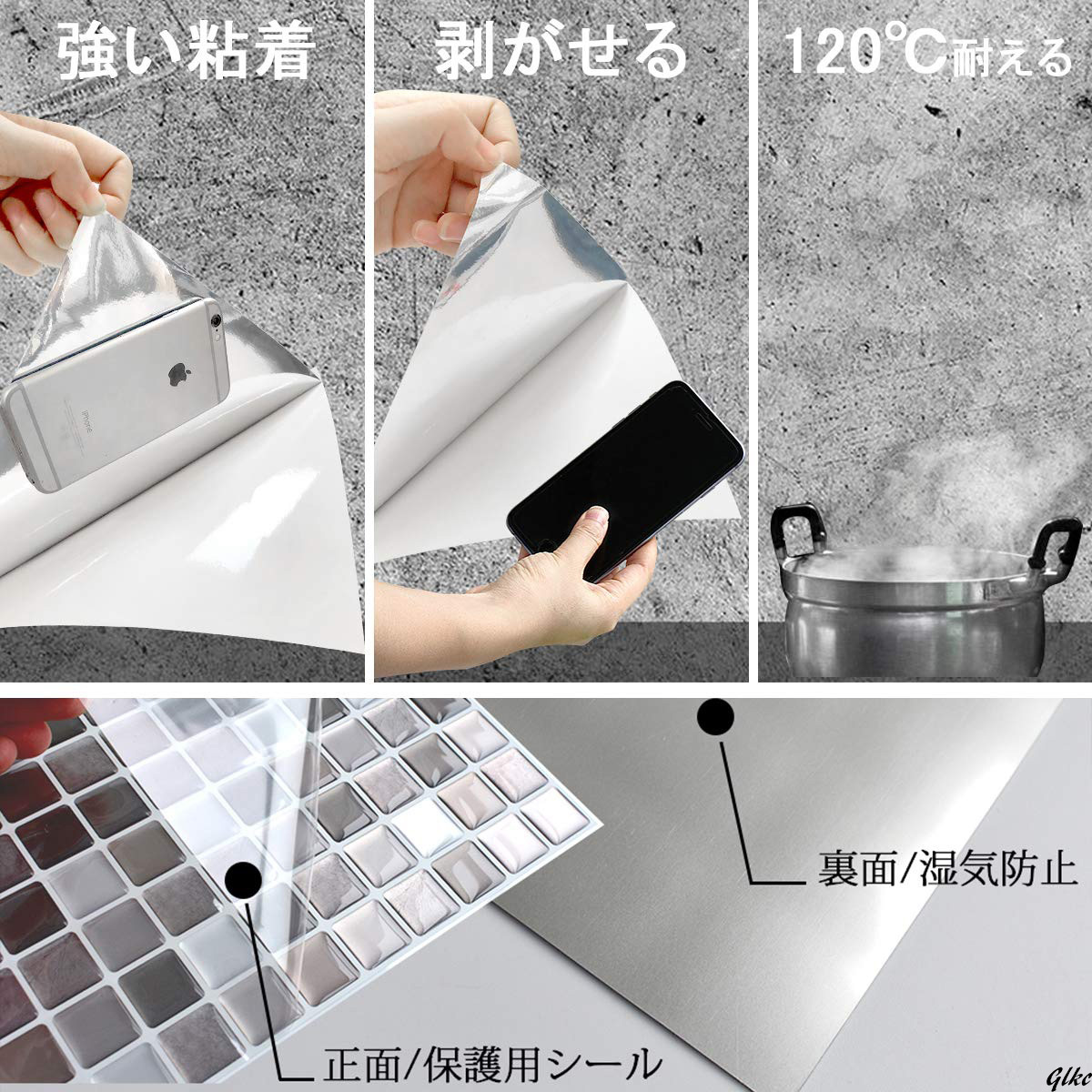 強い粘着

剥がせる

120℃耐える

iPhone

裏面/湿気防止

正面/保護用シール

Glkc