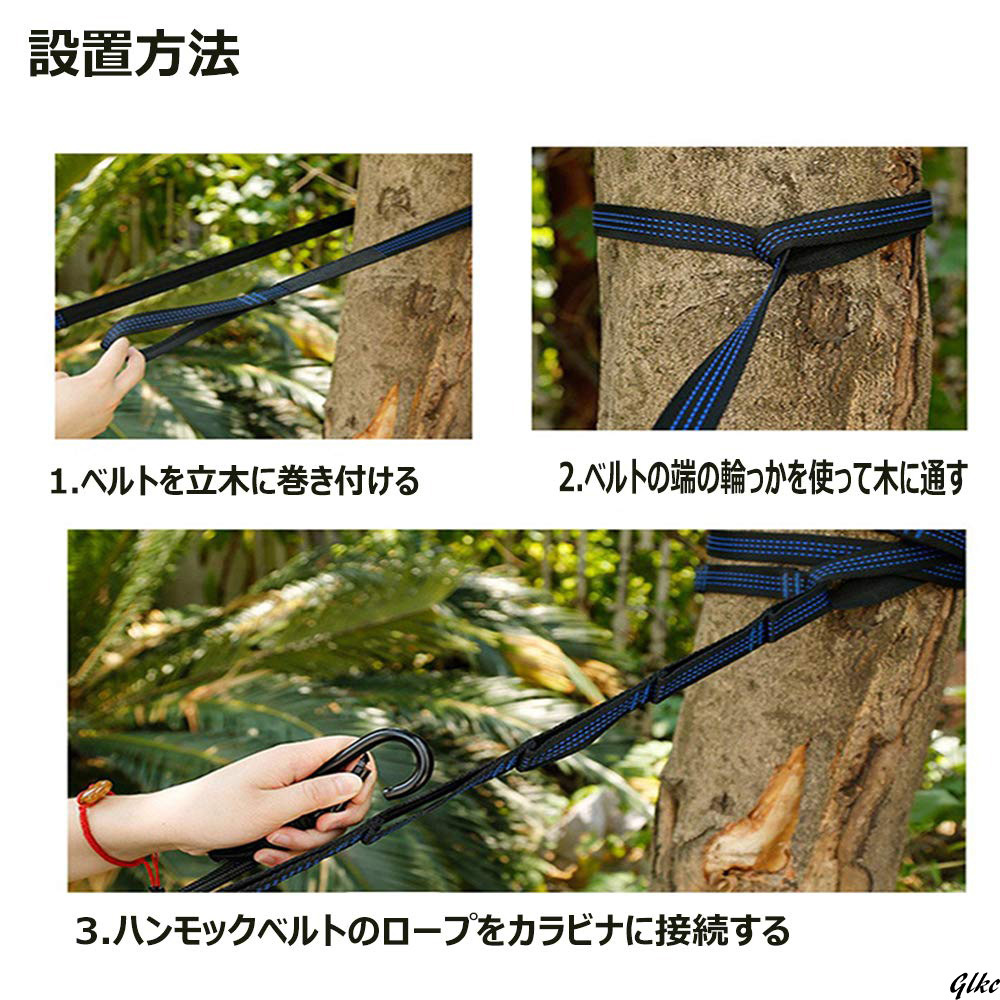 設置方法

1.ベルトを立木に巻き付ける

2.ベルトの端の輪っかを使って木に通す

3.ハンモックベルトのロープをカラビナに接続する

Glkc