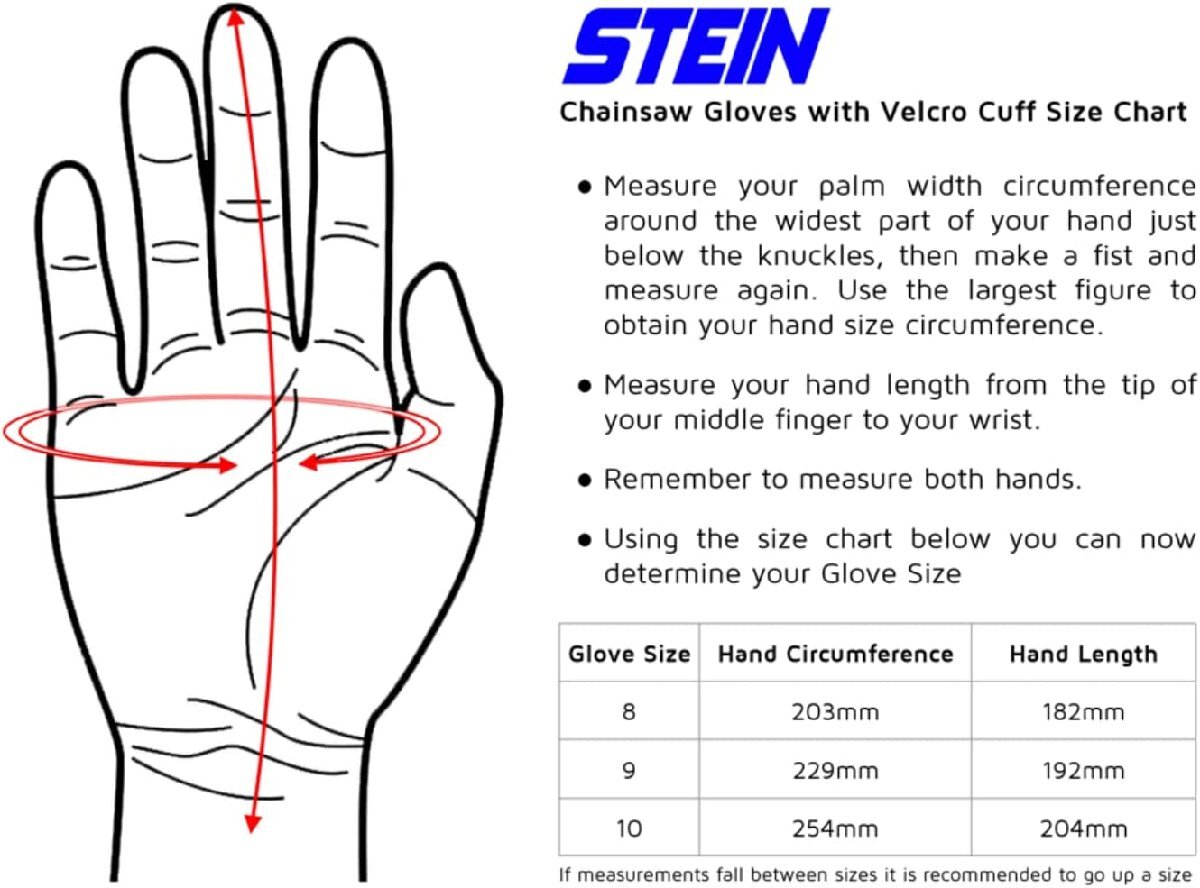 STEIN

Chainsaw Gloves with Velcro Cuff Size Chart

● Measure your palm width circumference around the widest part of your hand just below the knuckles, then make a fist and measure again. Use the largest figure to obtain your hand size circumference.

● Measure your hand length from the tip of your middle finger to your wrist.

● Remember to measure both hands.

● Using the size chart below you can now determine your Glove Size

| Glove Size | Hand Circumference | Hand Length |
|---|---|---|
| 8 | 203mm | 182mm |
| 9 | 229mm | 192mm |
| 10 | 254mm | 204mm |

If measurements fall between sizes it is recommended to go up a size