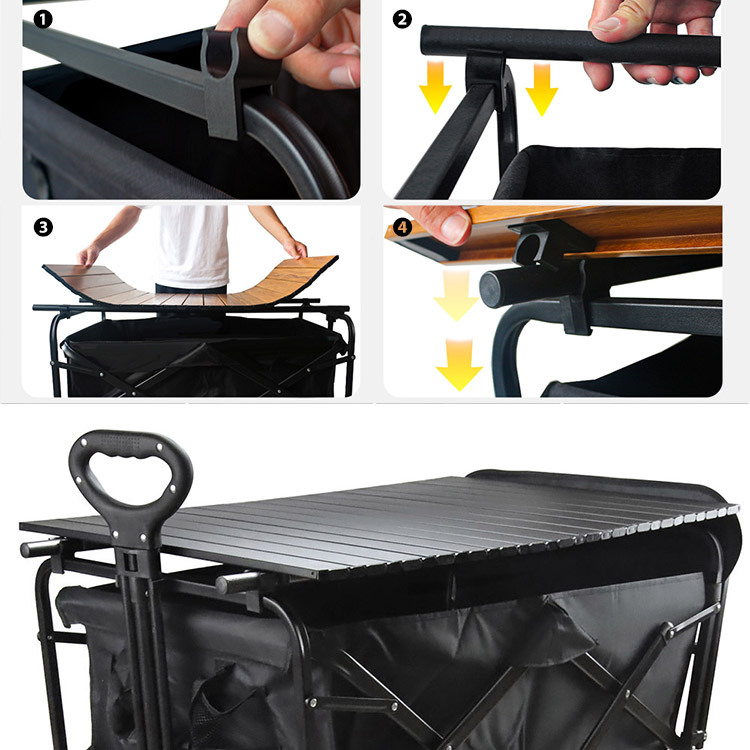 1
2
3
4