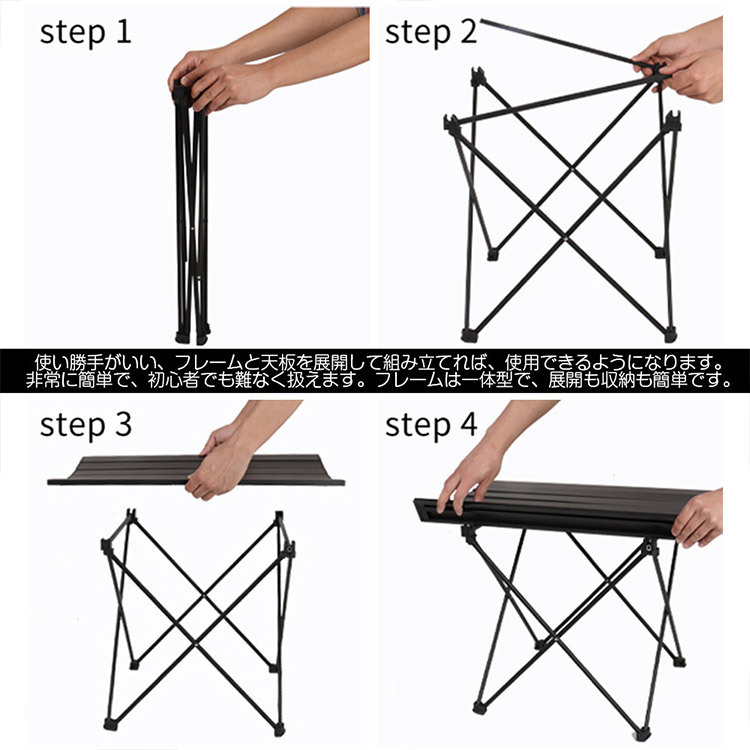 step 1

step 2

使い勝手がいい、フレームと天板を展開して組み立てれば、使用できるようになります。非常に簡単で、初心者でも難なく扱えます。フレームは一体型で、展開も収納も簡単です。

step 3

step 4