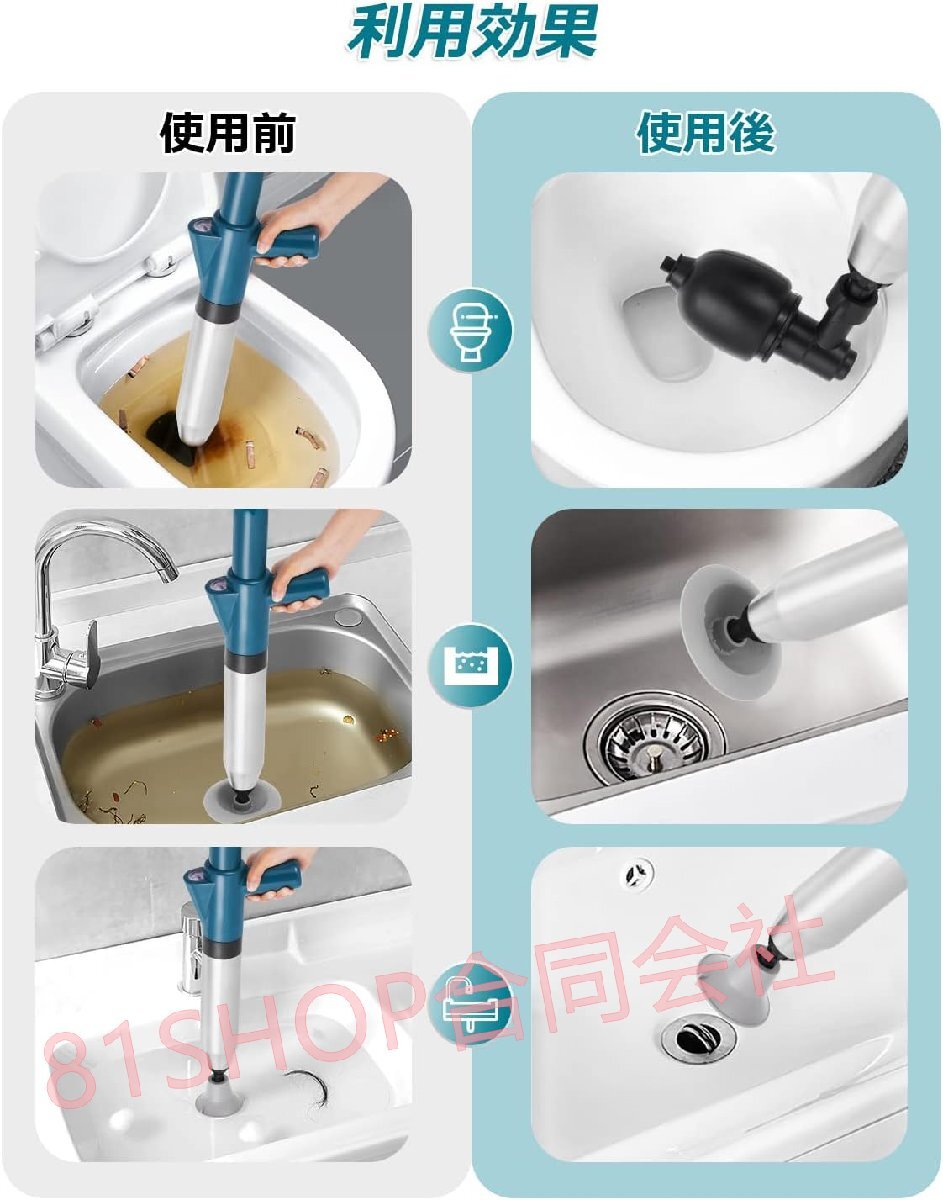 利用効果

使用前

使用後

81SHOP合同会社