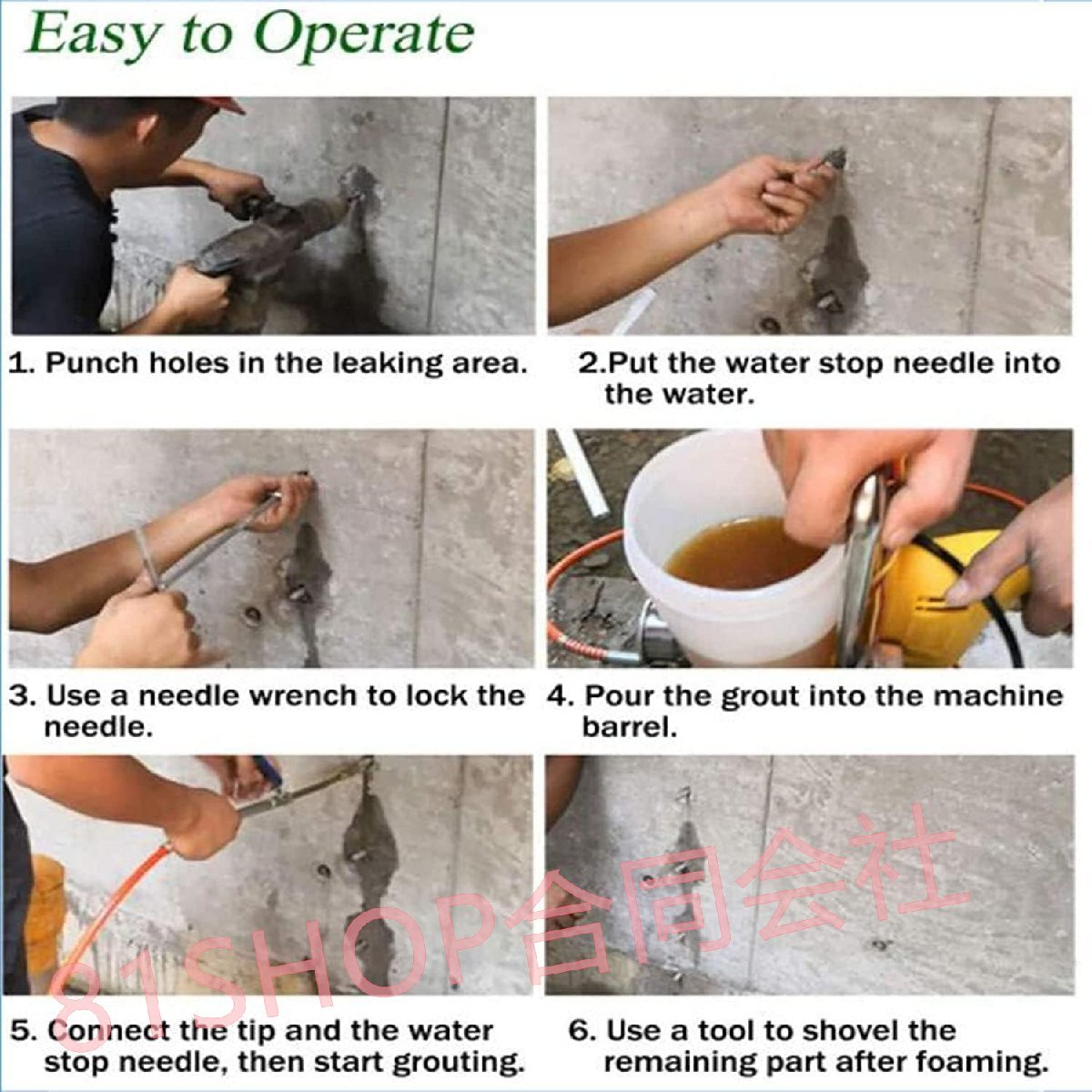 Easy to Operate

1. Punch holes in the leaking area.

2.Put the water stop needle into the water.

3. Use a needle wrench to lock the needle.

4. Pour the grout into the machine barrel.

5. Connect the tip and the water stop needle, then start grouting.

6. Use a tool to shovel the remaining part after foaming.

81SHOP合同会社