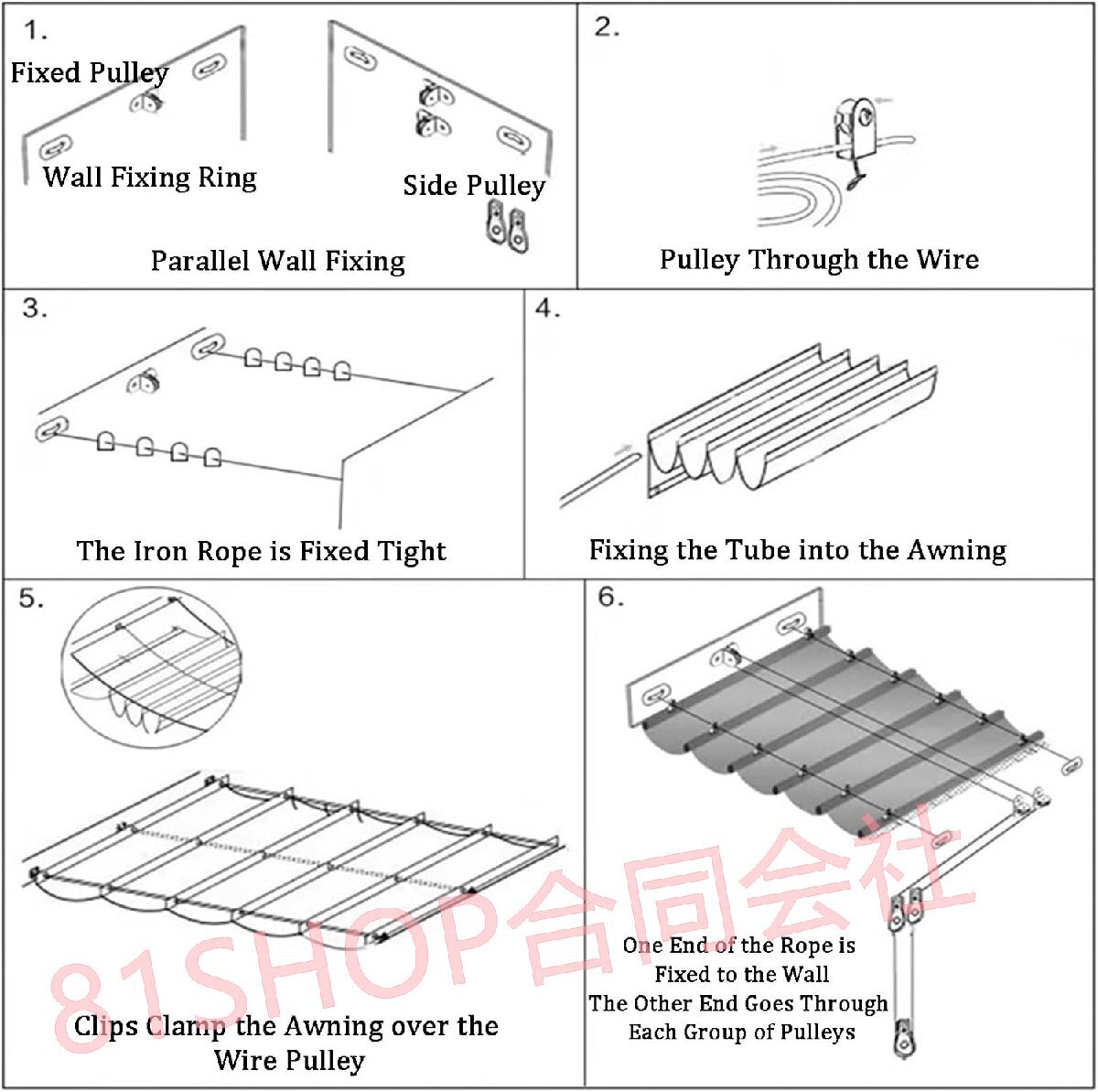 1.
Fixed Pulley
Wall Fixing Ring
Side Pulley
Parallel Wall Fixing

2.
Pulley Through the Wire

3.
The Iron Rope is Fixed Tight

4.
Fixing the Tube into the Awning

5.
Clips Clamp the Awning over the Wire Pulley

6.
One End of the Rope is Fixed to the Wall
The Other End Goes Through Each Group of Pulleys

81SHOP合同会社