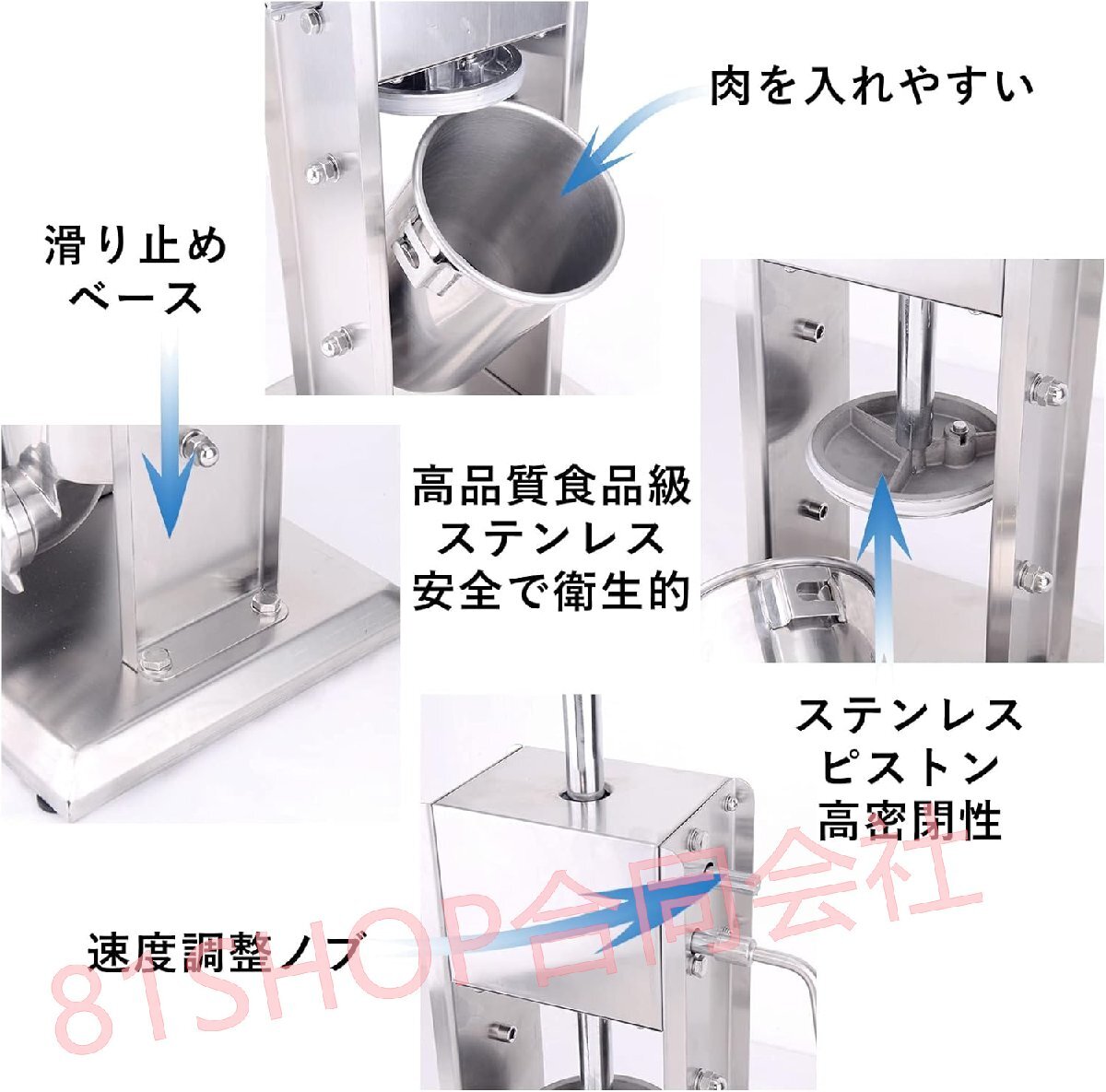 肉を入れやすい

滑り止め
ベース

高品質食品級
ステンレス
安全で衛生的

ステンレス
ピストン
高密閉性

速度調整ノブ

81SHOP合同会社