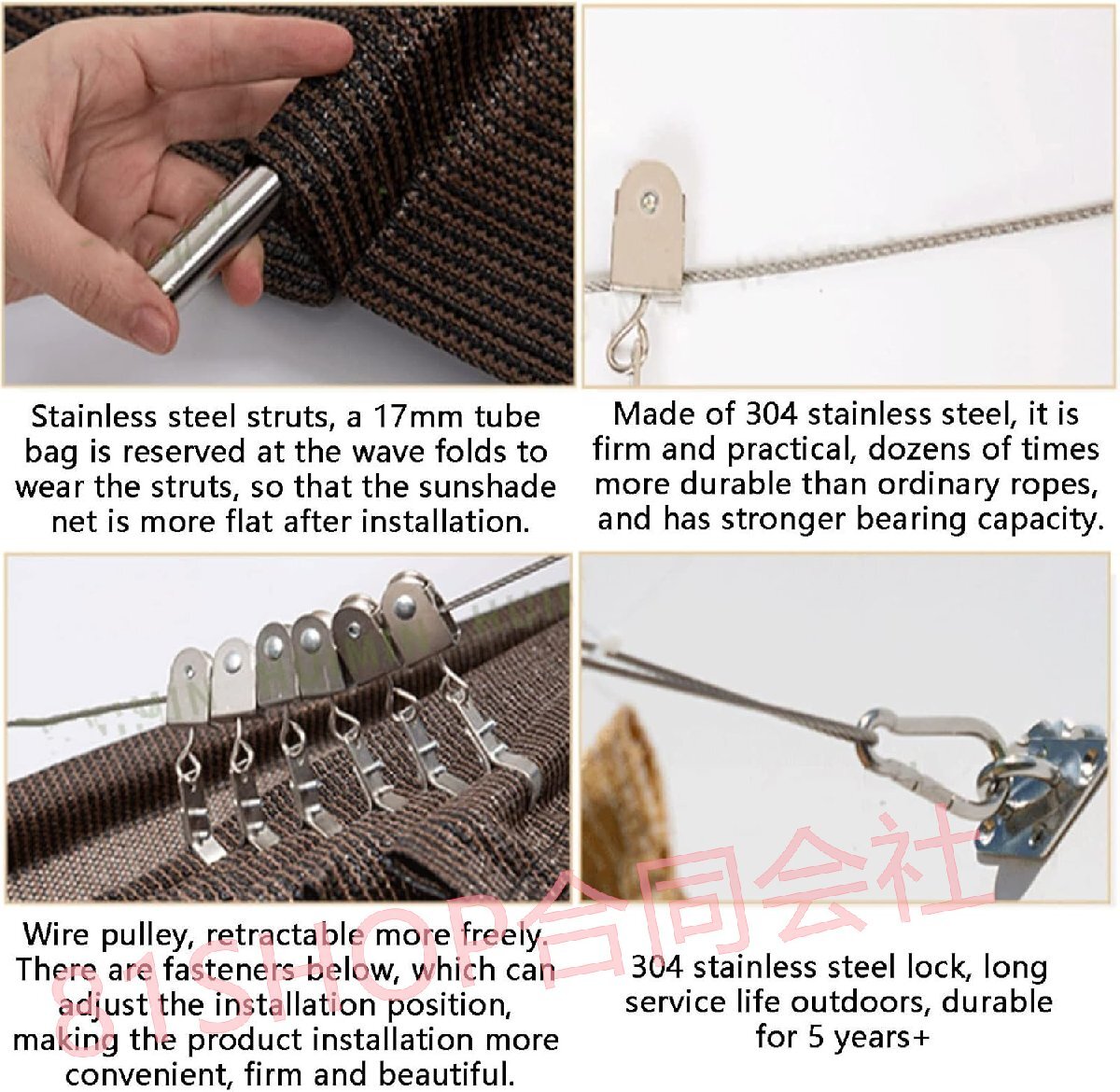 Stainless steel struts, a 17mm tube bag is reserved at the wave folds to wear the struts, so that the sunshade net is more flat after installation.

Made of 304 stainless steel, it is firm and practical, dozens of times more durable than ordinary ropes, and has stronger bearing capacity.

Wire pulley, retractable more freely. There are fasteners below, which can adjust the installation position, making the product installation more convenient, firm and beautiful.

304 stainless steel lock, long service life outdoors, durable for 5 years+

81SHOP合同会社