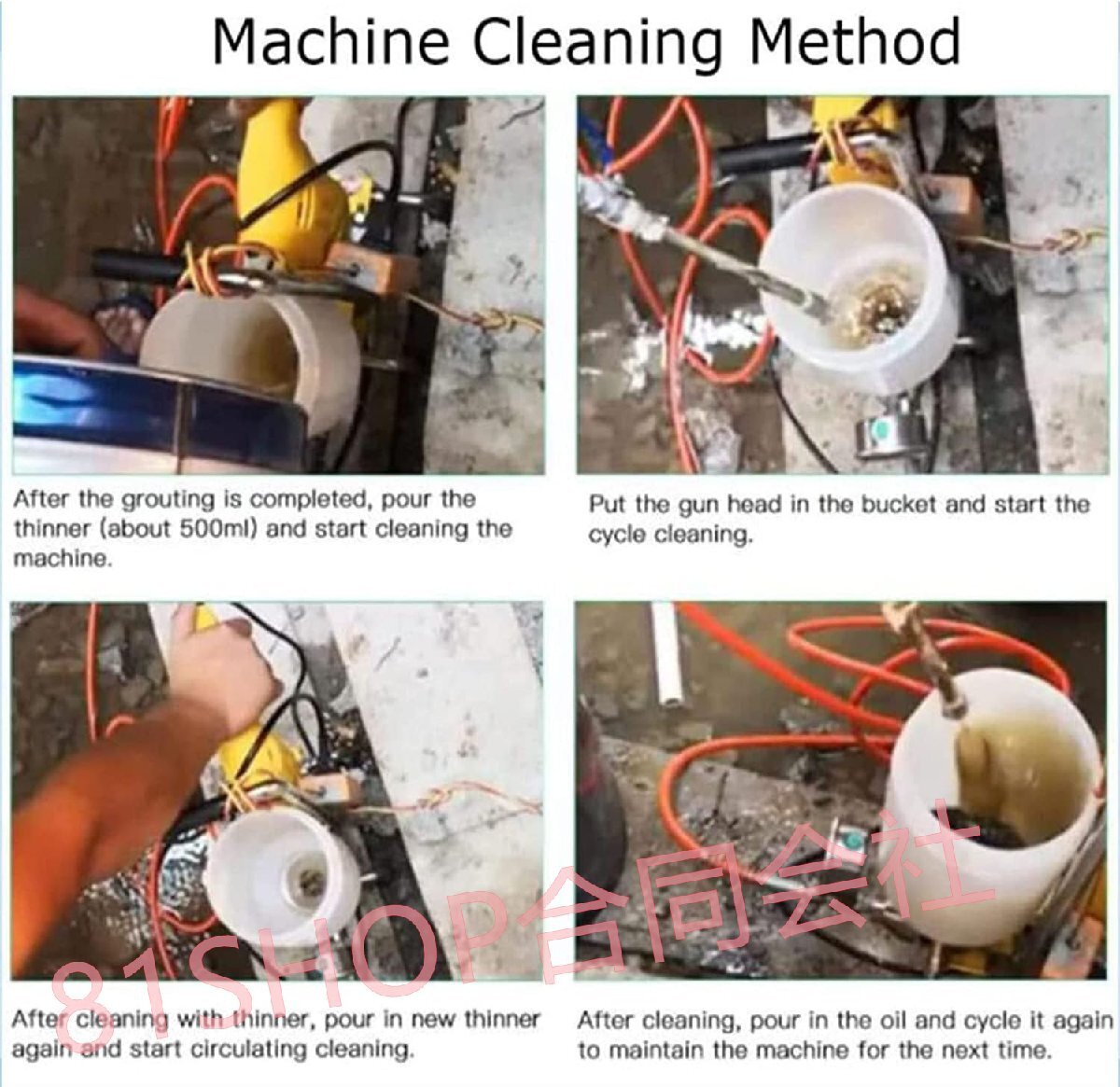 Machine Cleaning Method

After the grouting is completed, pour the thinner (about 500ml) and start cleaning the machine.

Put the gun head in the bucket and start the cycle cleaning.

After cleaning with thinner, pour in new thinner again and start circulating cleaning.

After cleaning, pour in the oil and cycle it again to maintain the machine for the next time.

81SHOP合同会社