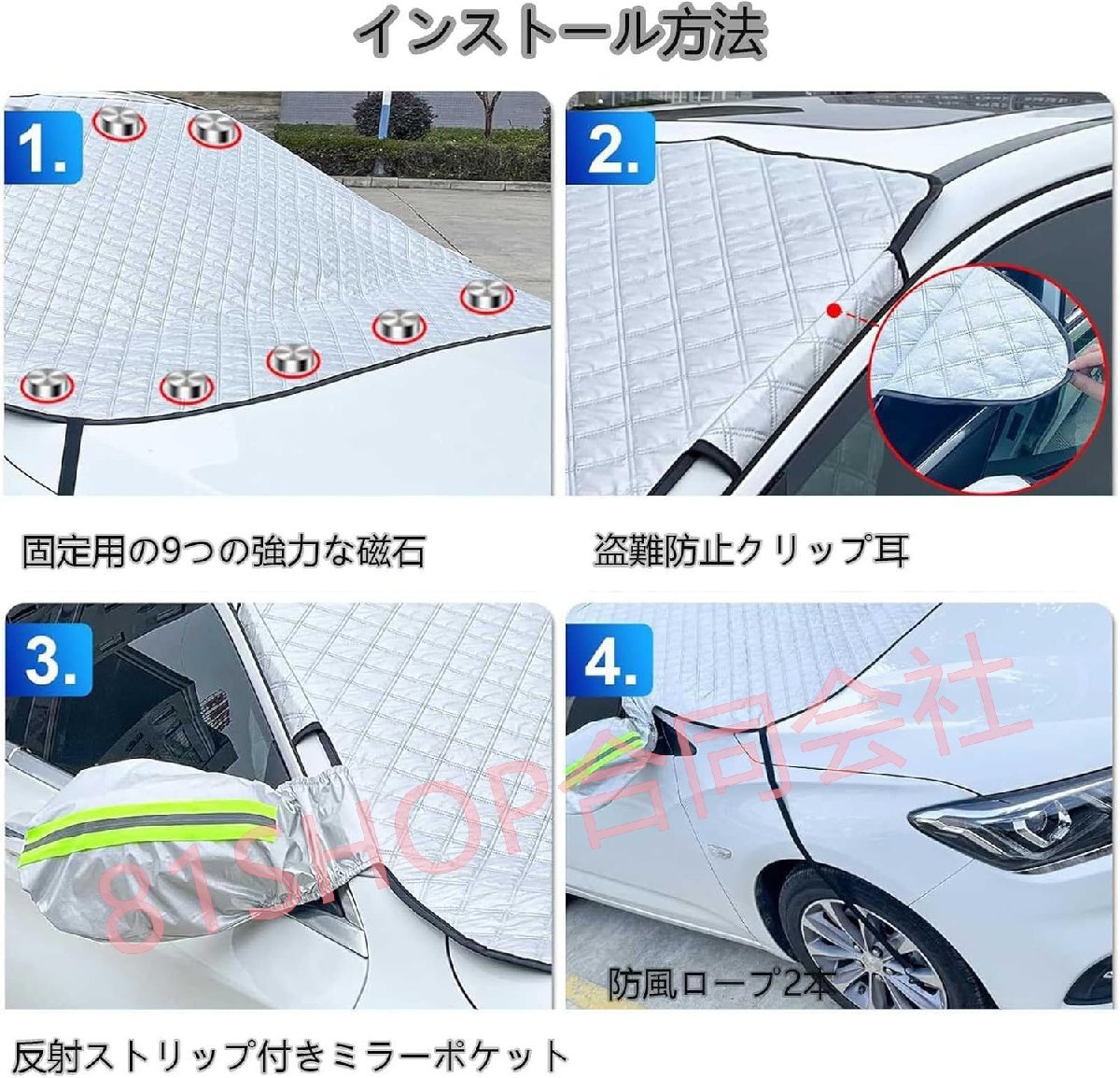 インストール方法

1.

固定用の9つの強力な磁石

2.

盗難防止クリップ耳

3.

反射ストリップ付きミラーポケット

4.

防風ロープ2本

81SHOP合同会社