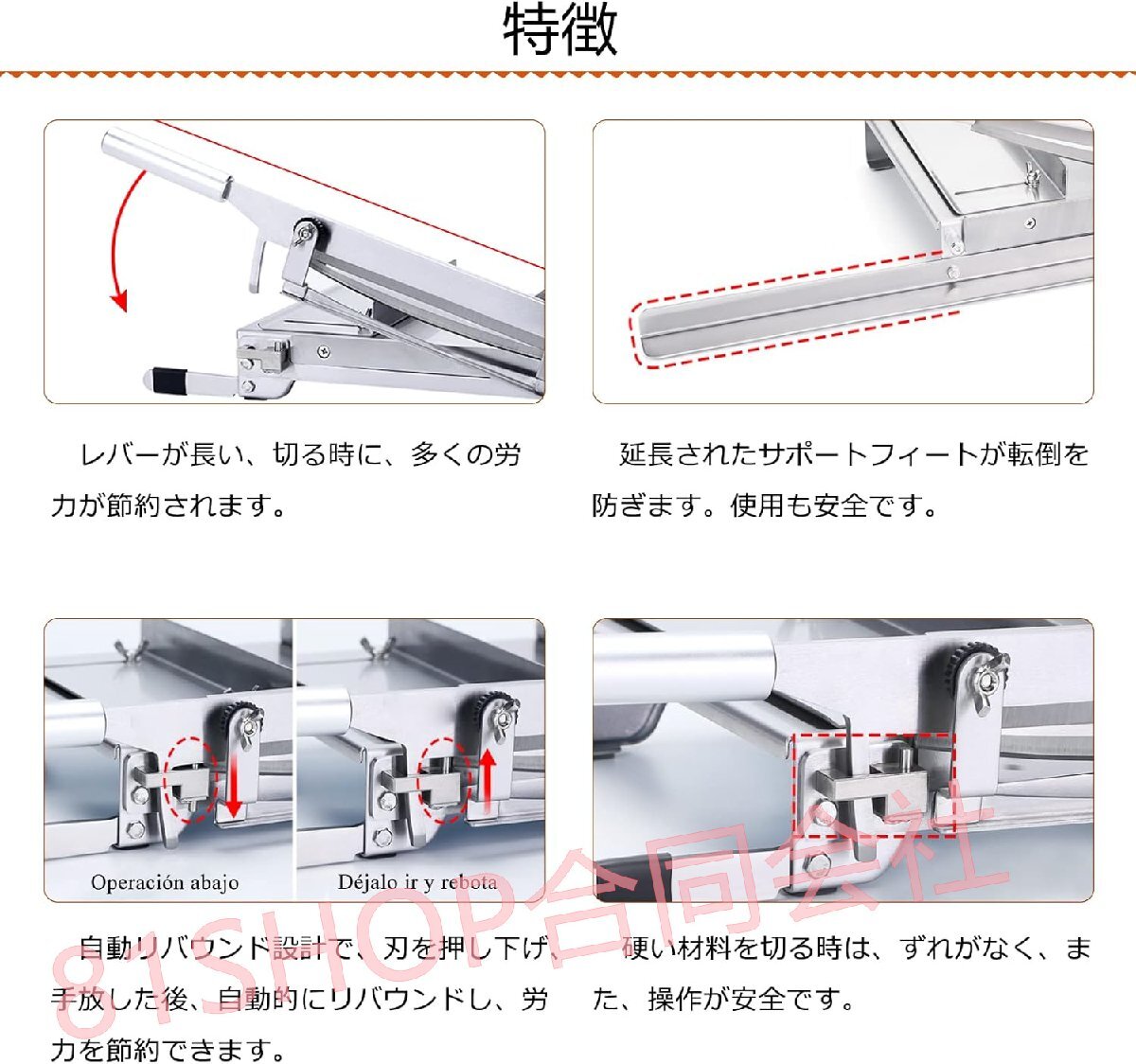 特徴

レバーが長い、切る時に、多くの労力が節約されます。

延長されたサポートフィートが転倒を防ぎます。使用も安全です。

Operación abajo

Déjalo ir y rebota

自動リバウンド設計で、刃を押し下げ、手放した後、自動的にリバウンドし、労力を節約できます。

硬い材料を切る時は、ずれがなく、また、操作が安全です。

81SHOP合同会社