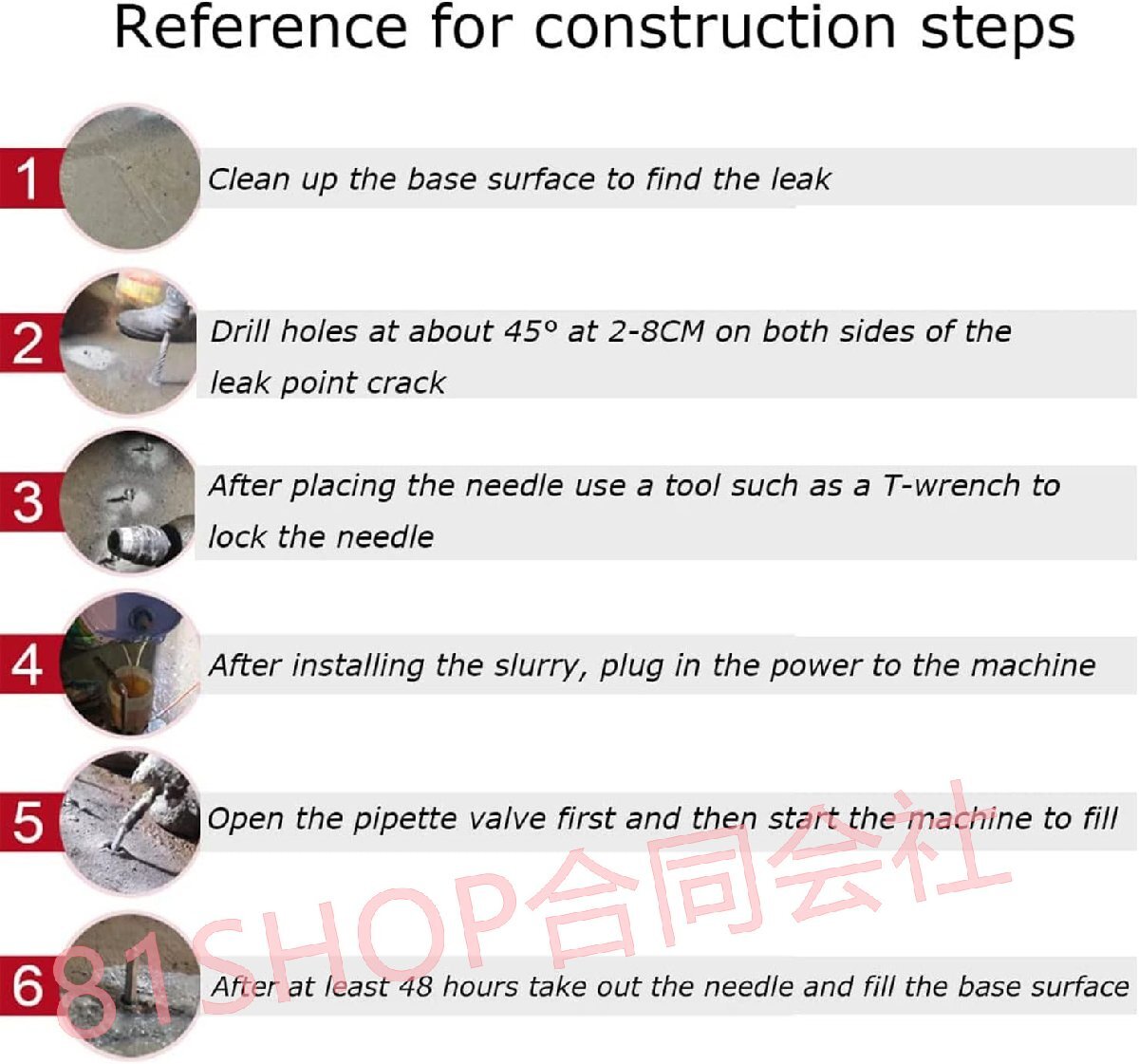 Reference for construction steps

1 Clean up the base surface to find the leak

2 Drill holes at about 45° at 2-8CM on both sides of the leak point crack

3 After placing the needle use a tool such as a T-wrench to lock the needle

4 After installing the slurry, plug in the power to the machine

5 Open the pipette valve first and then start the machine to fill

6 After at least 48 hours take out the needle and fill the base surface

81SHOP合同会社