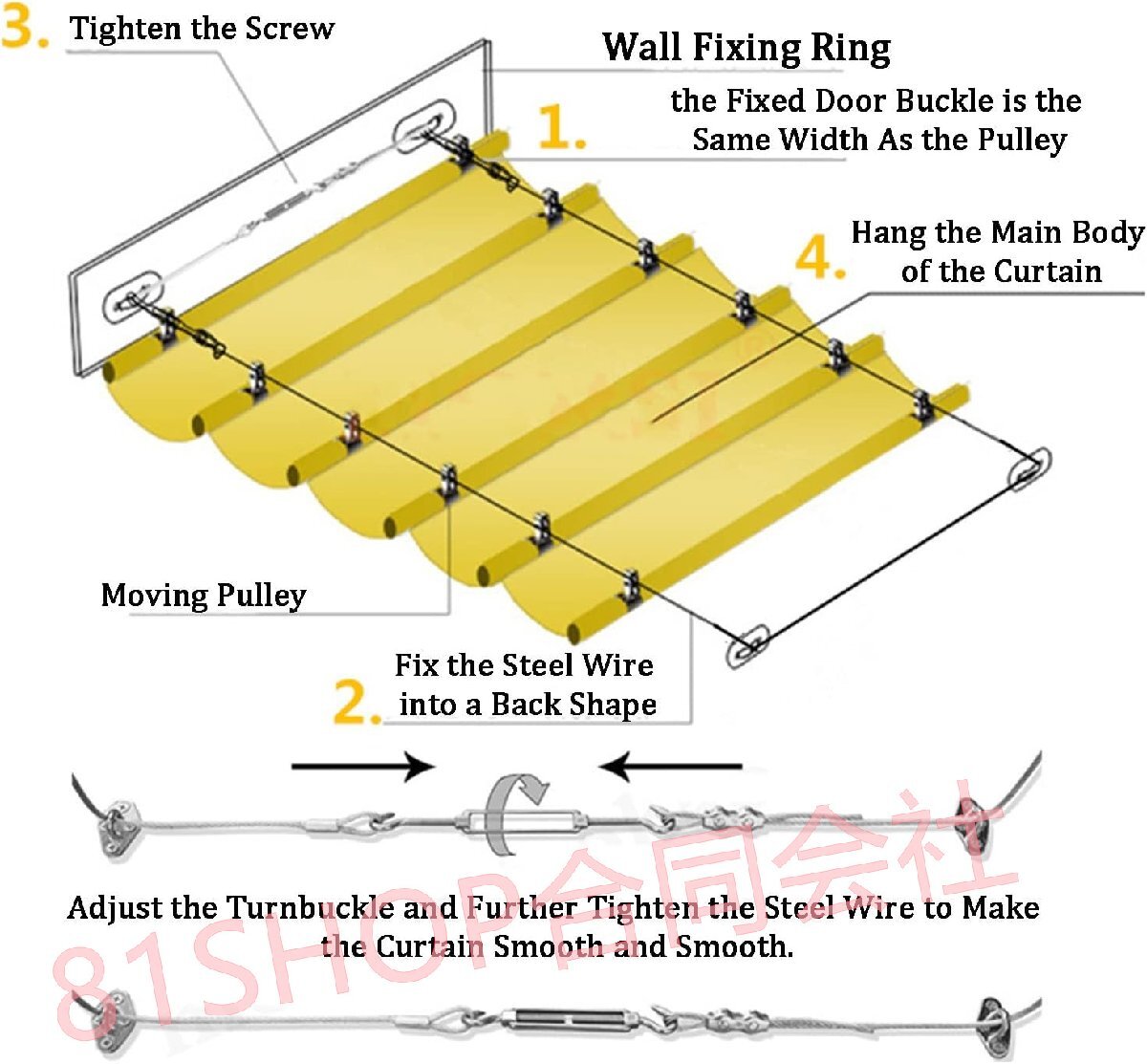 3. Tighten the Screw

Wall Fixing Ring

1. the Fixed Door Buckle is the Same Width As the Pulley

4. Hang the Main Body of the Curtain

Moving Pulley

2. Fix the Steel Wire into a Back Shape

Adjust the Turnbuckle and Further Tighten the Steel Wire to Make the Curtain Smooth and Smooth.

81SHOP合同会社