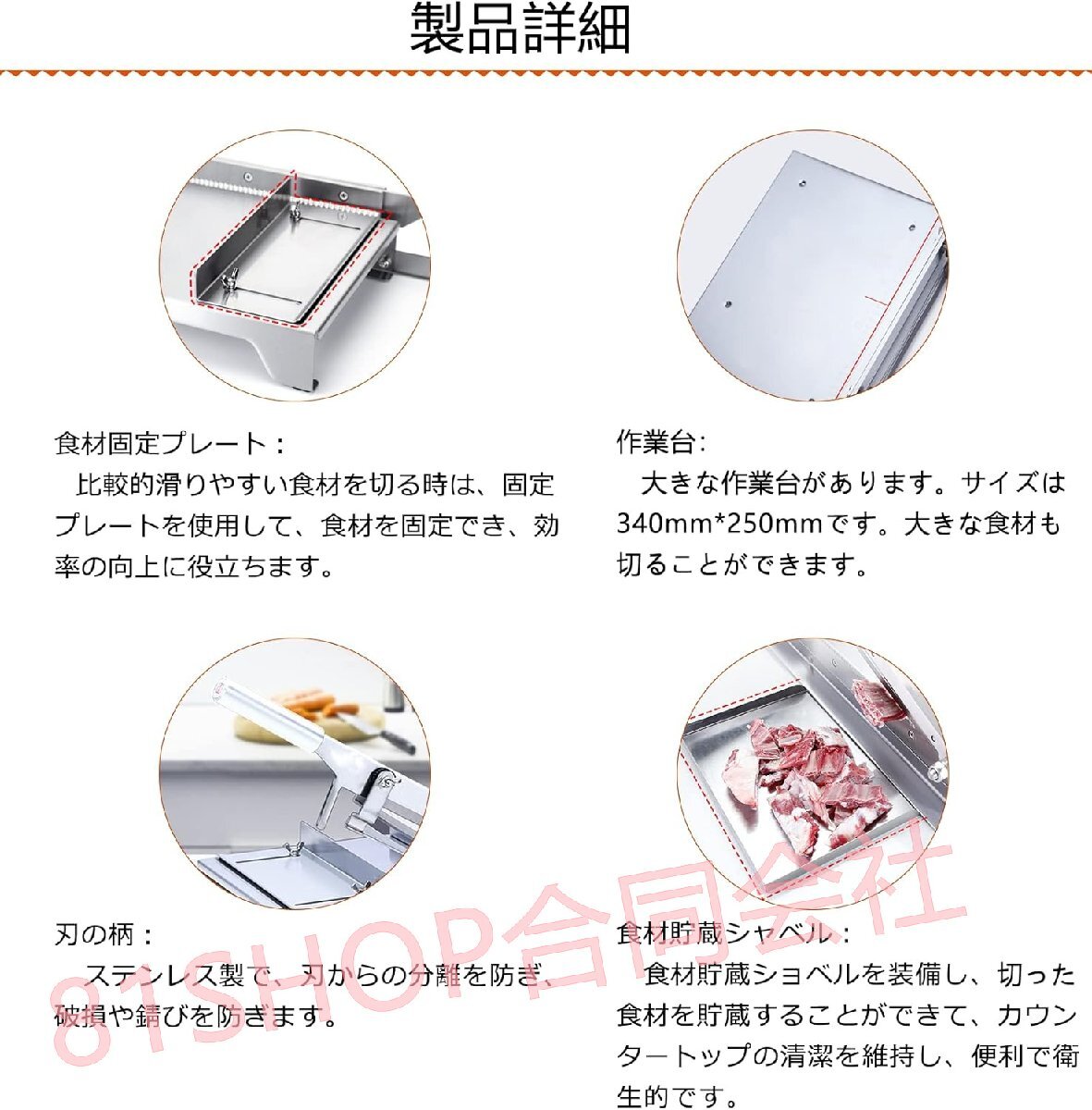 製品詳細

食材固定プレート：
比較的滑りやすい食材を切る時は、固定プレートを使用して、食材を固定でき、効率の向上に役立ちます。

作業台:
大きな作業台があります。サイズは340mm*250mmです。大きな食材も切ることができます。

刃の柄：
ステンレス製で、刃からの分離を防ぎ、破損や錆びを防ぎます。

食材貯蔵シャベル：
食材貯蔵ショベルを装備し、切った食材を貯蔵することができて、カウンタートップの清潔を維持し、便利で衛生的です。

81SHOP合同会社