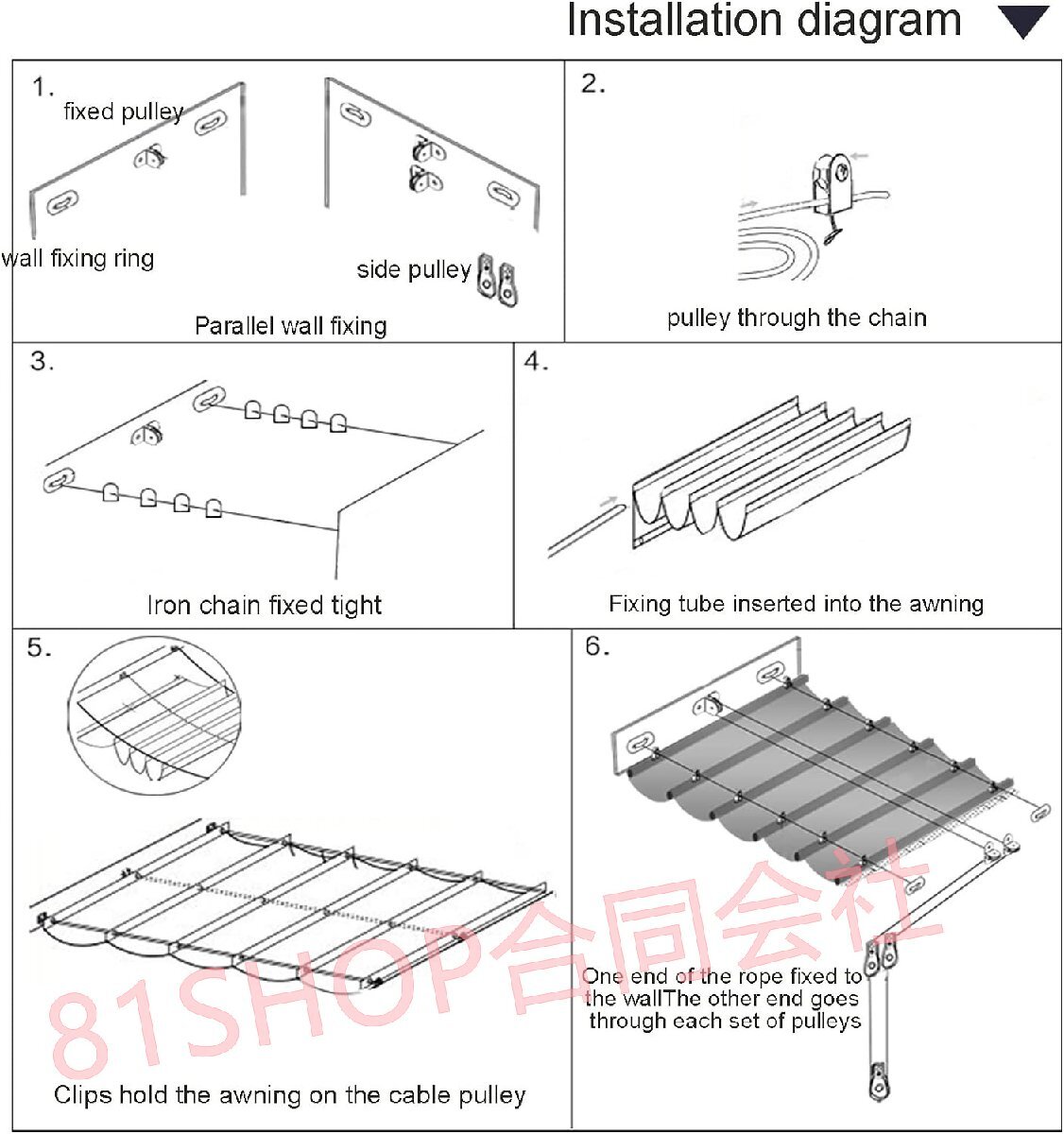 Installation diagram

1.
fixed pulley
wall fixing ring
side pulley
Parallel wall fixing

2.
pulley through the chain

3.
Iron chain fixed tight

4.
Fixing tube inserted into the awning

5.
Clips hold the awning on the cable pulley

6.
One end of the rope fixed to the wallThe other end goes through each set of pulleys

81SHOP合同会社