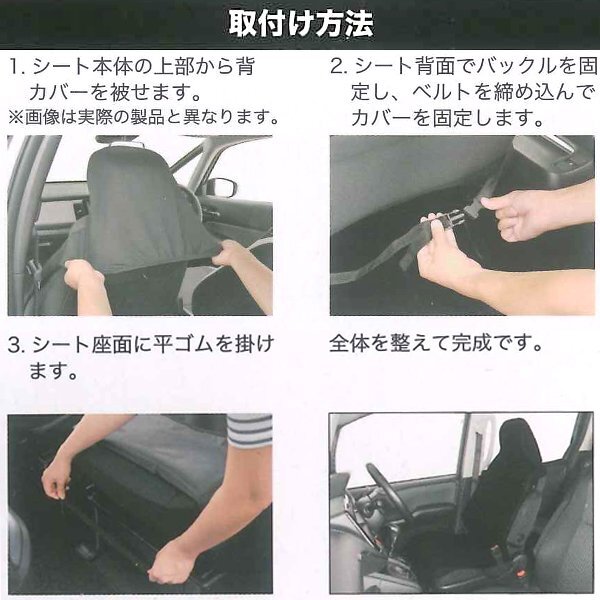 取付け方法

1. シート本体の上部から背カバーを被せます。
※画像は実際の製品と異なります。

2. シート背面でバックルを固定し、ベルトを締め込んでカバーを固定します。

3. シート座面に平ゴムを掛けます。

全体を整えて完成です。