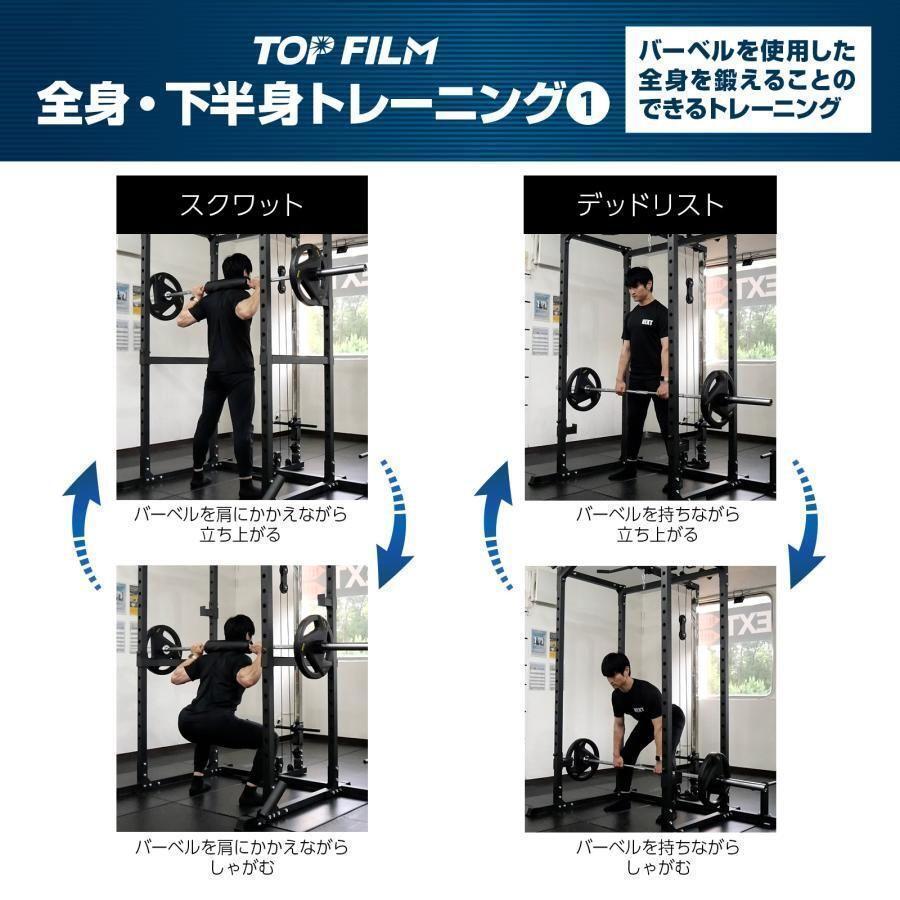 TOP FILM
全身・下半身トレーニング①

バーベルを使用した全身を鍛えることのできるトレーニング

スクワット

バーベルを肩にかかえながら立ち上がる

バーベルを肩にかかえながらしゃがむ

デッドリスト

バーベルを持ちながら立ち上がる

バーベルを持ちながらしゃがむ