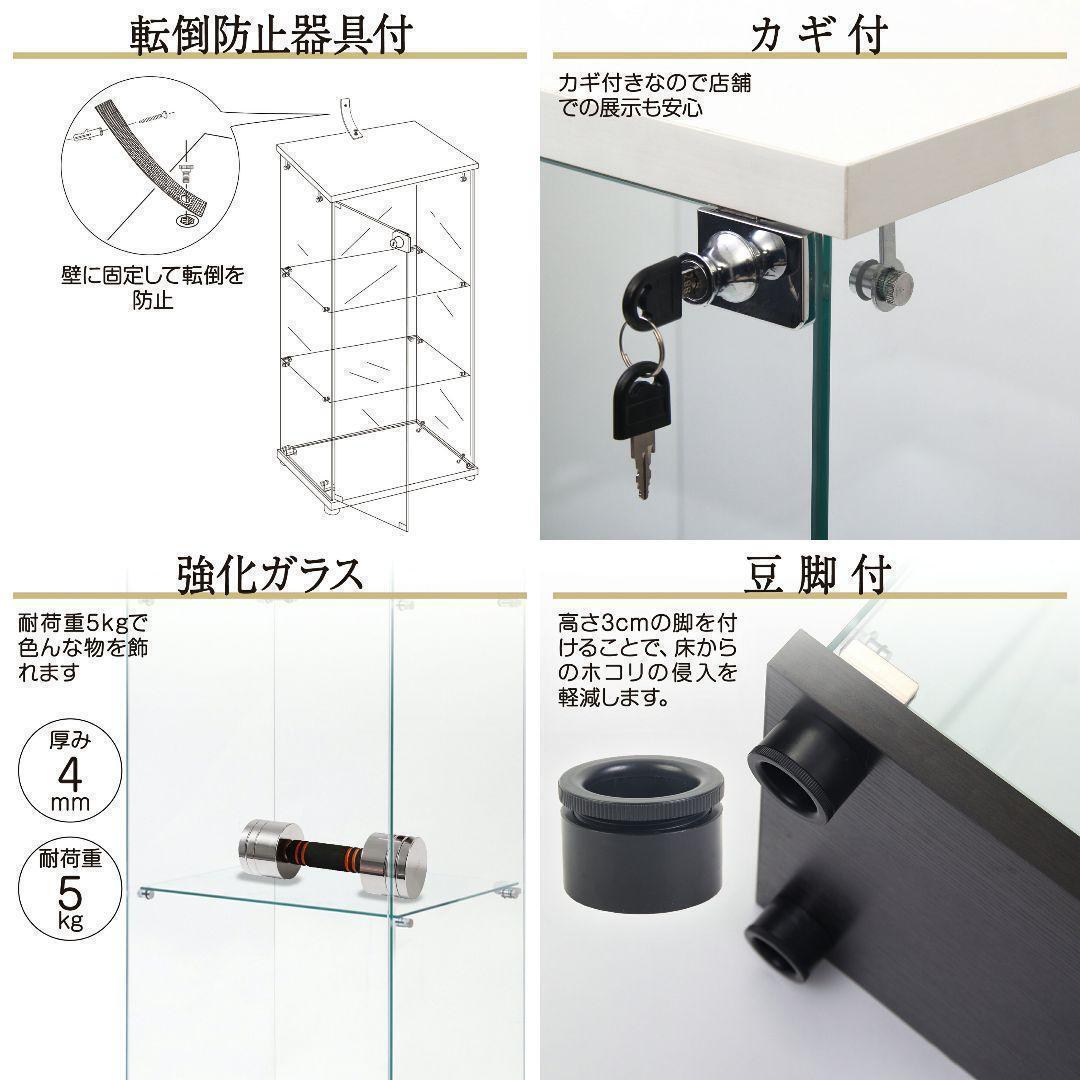 転倒防止器具付

壁に固定して転倒を防止

カギ付

カギ付きなので店舗での展示も安心

強化ガラス

耐荷重5kgで色んな物を飾れます

厚み
4
mm

耐荷重
5
kg

豆脚付

高さ3cmの脚を付けることで、床からのホコリの侵入を軽減します。