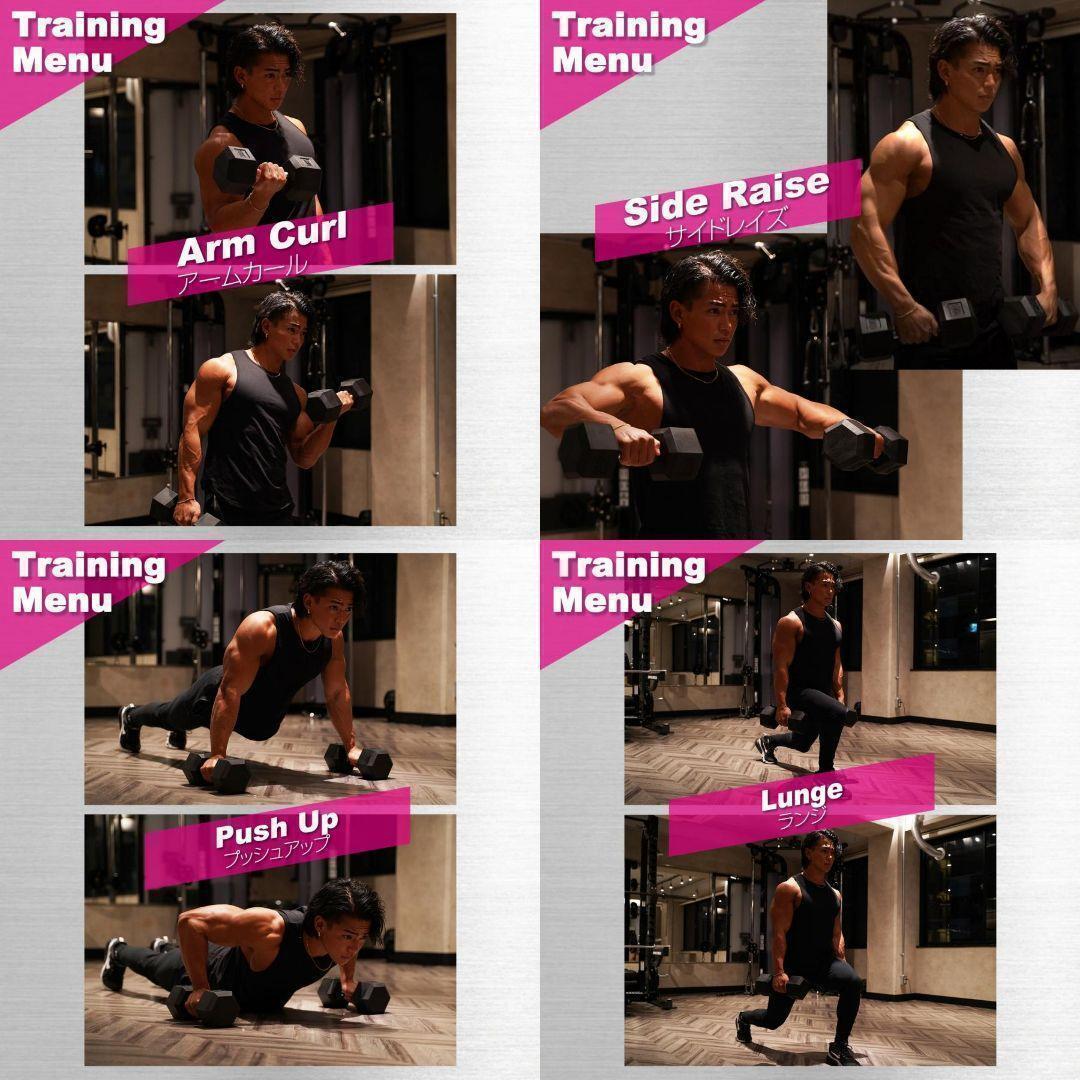 Training Menu

Arm Curl
アームカール

Training Menu

Side Raise
サイドレイズ

Training Menu

Push Up
プッシュアップ

Training Menu

Lunge
ランジ