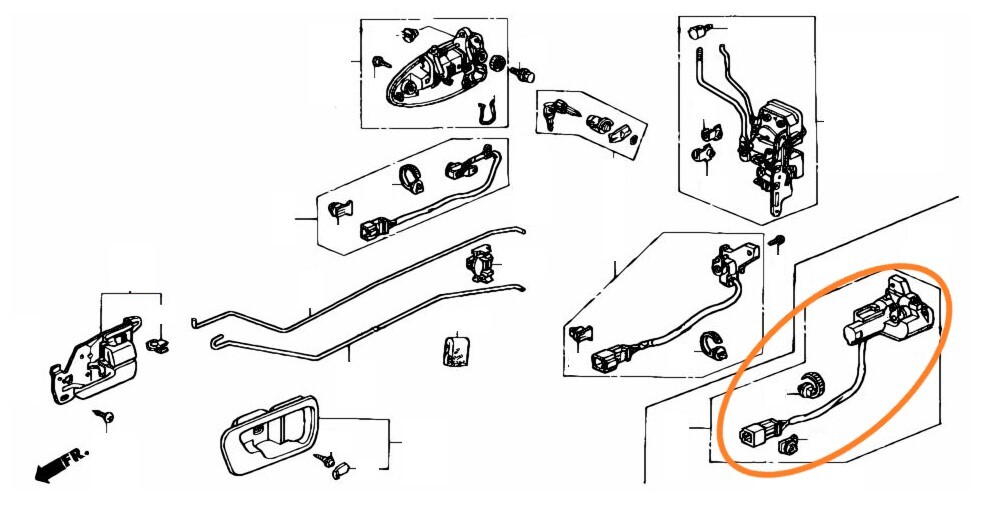 FR.