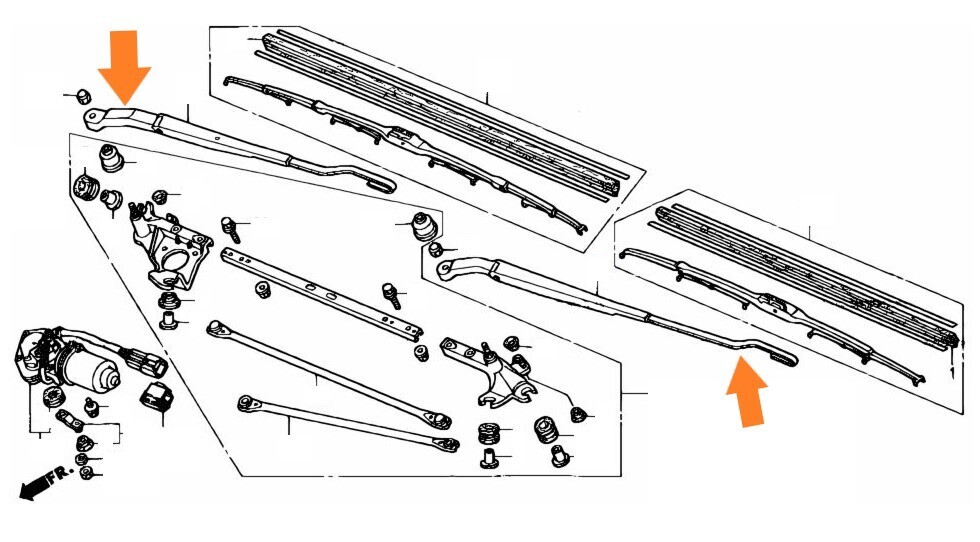 FR.