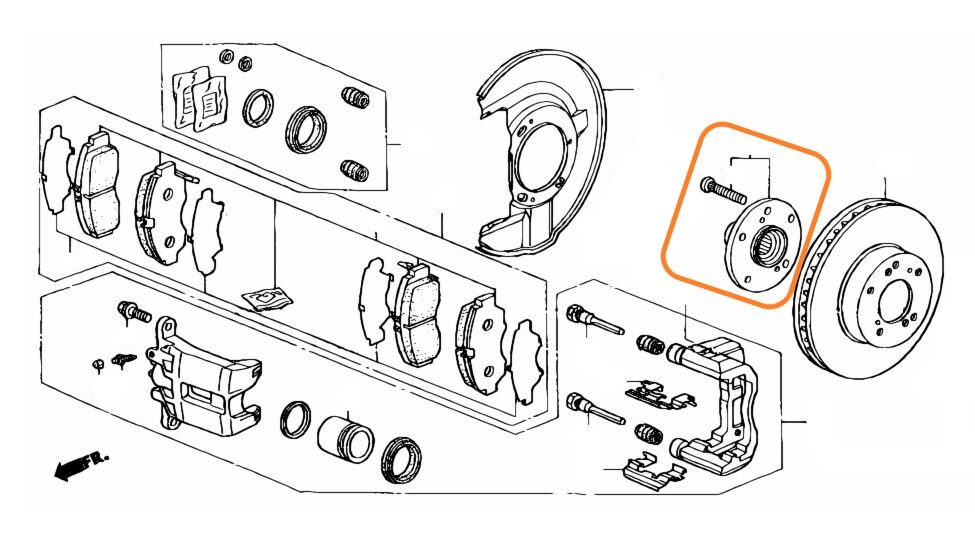 FR.