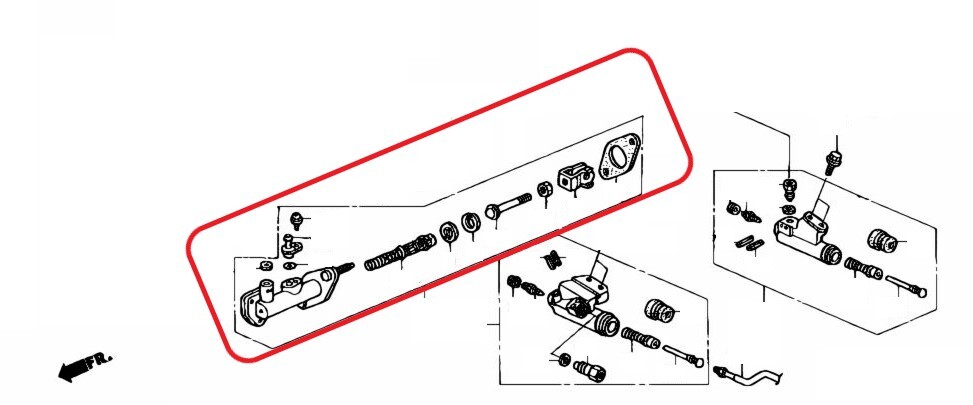 FR.