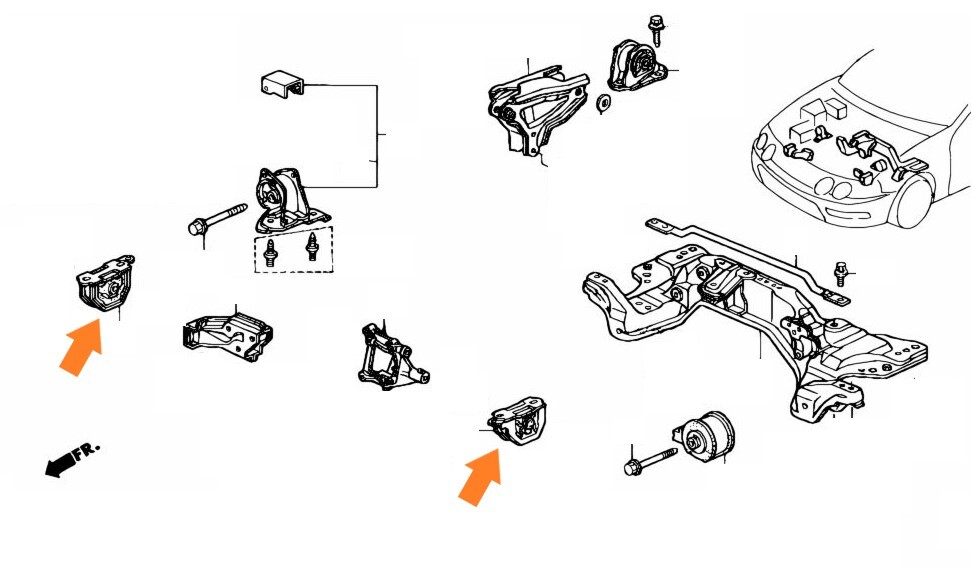 FR.