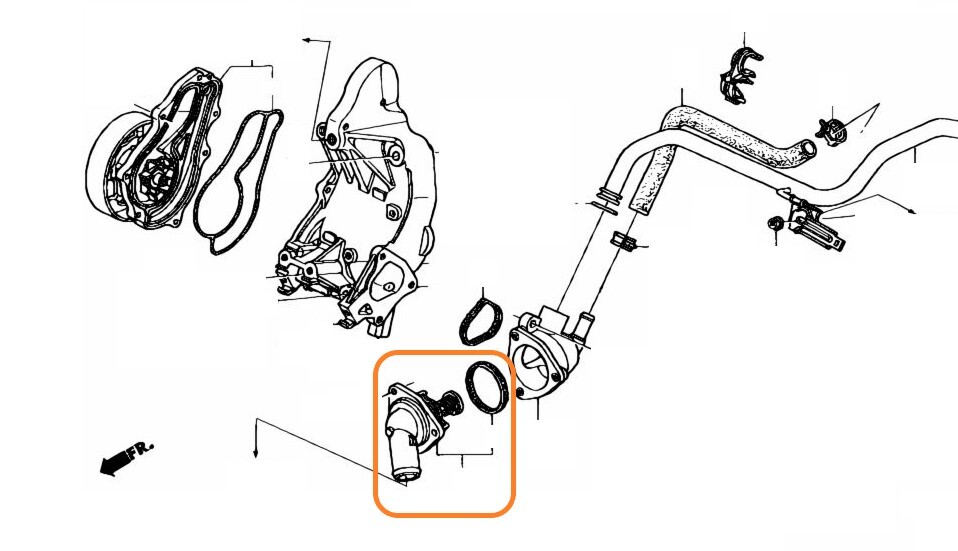 FR.