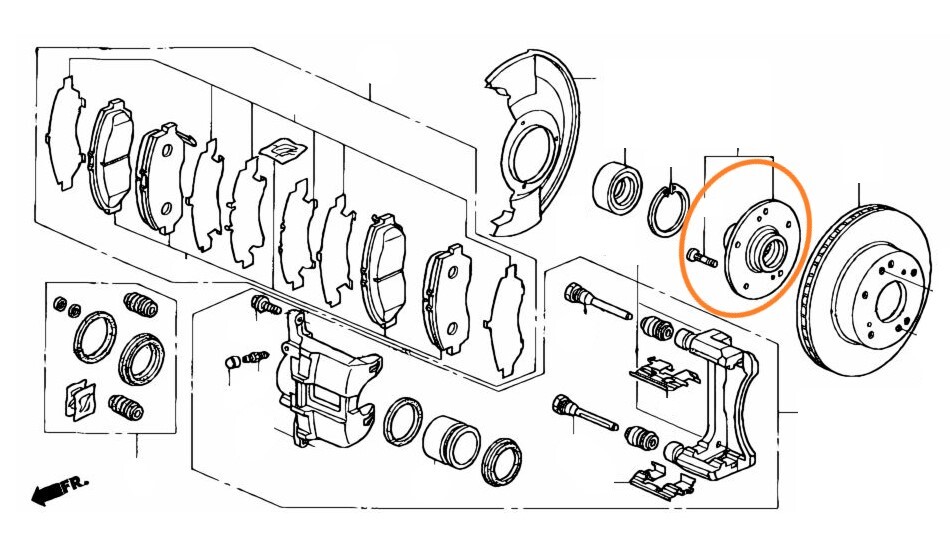 FR.